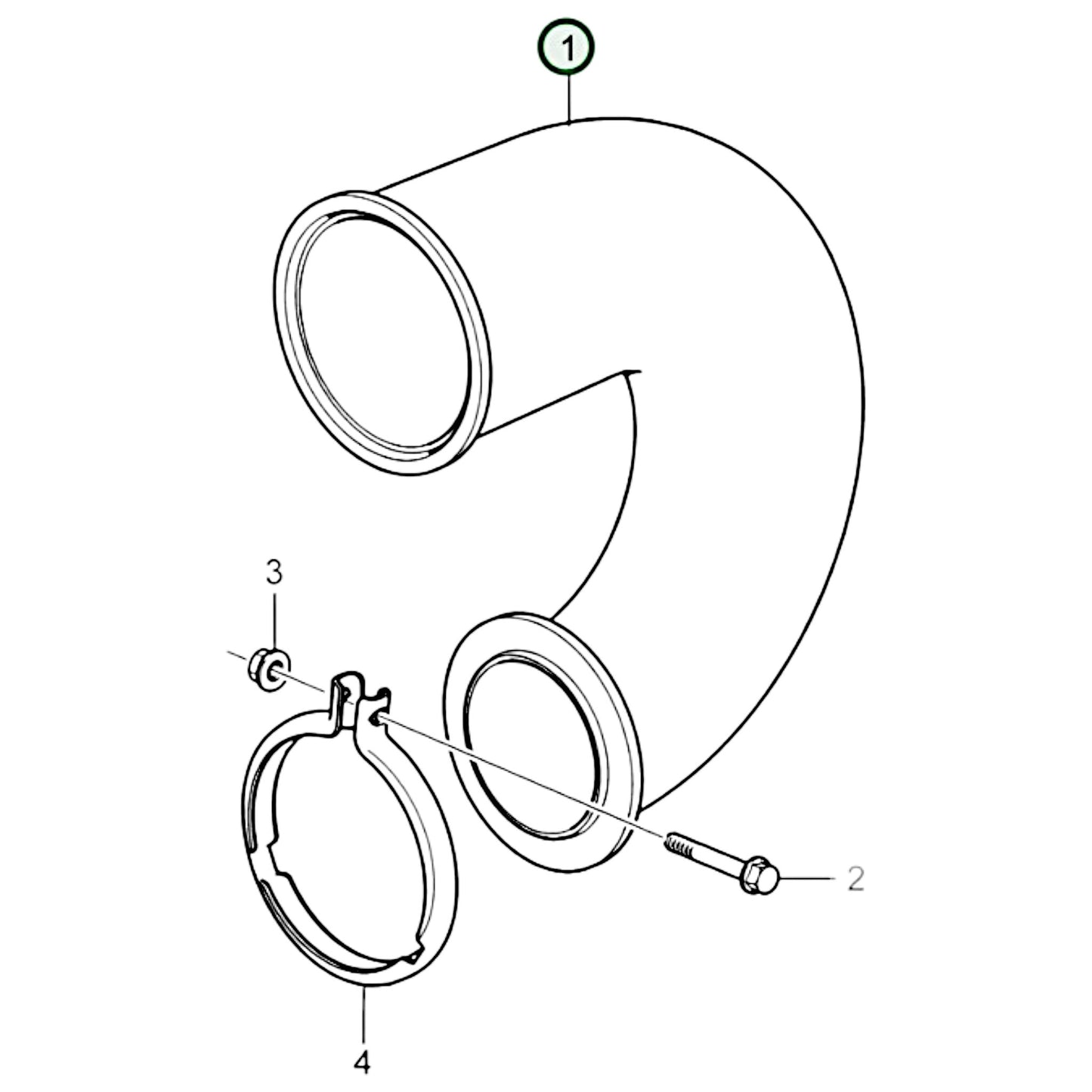 1
3
2
4