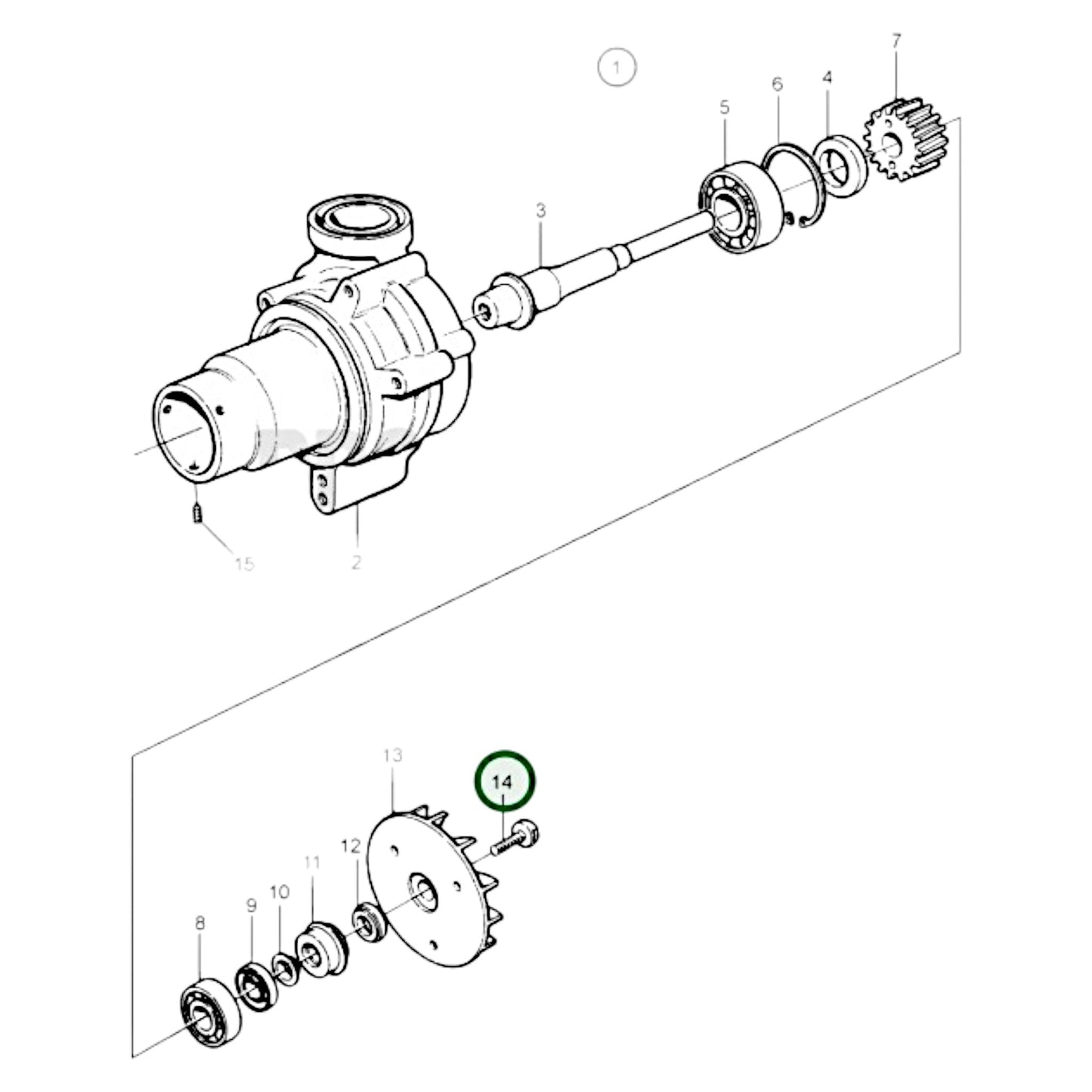 1
7
6
4
5
3
15
2
13
14
12
11
10
9
8