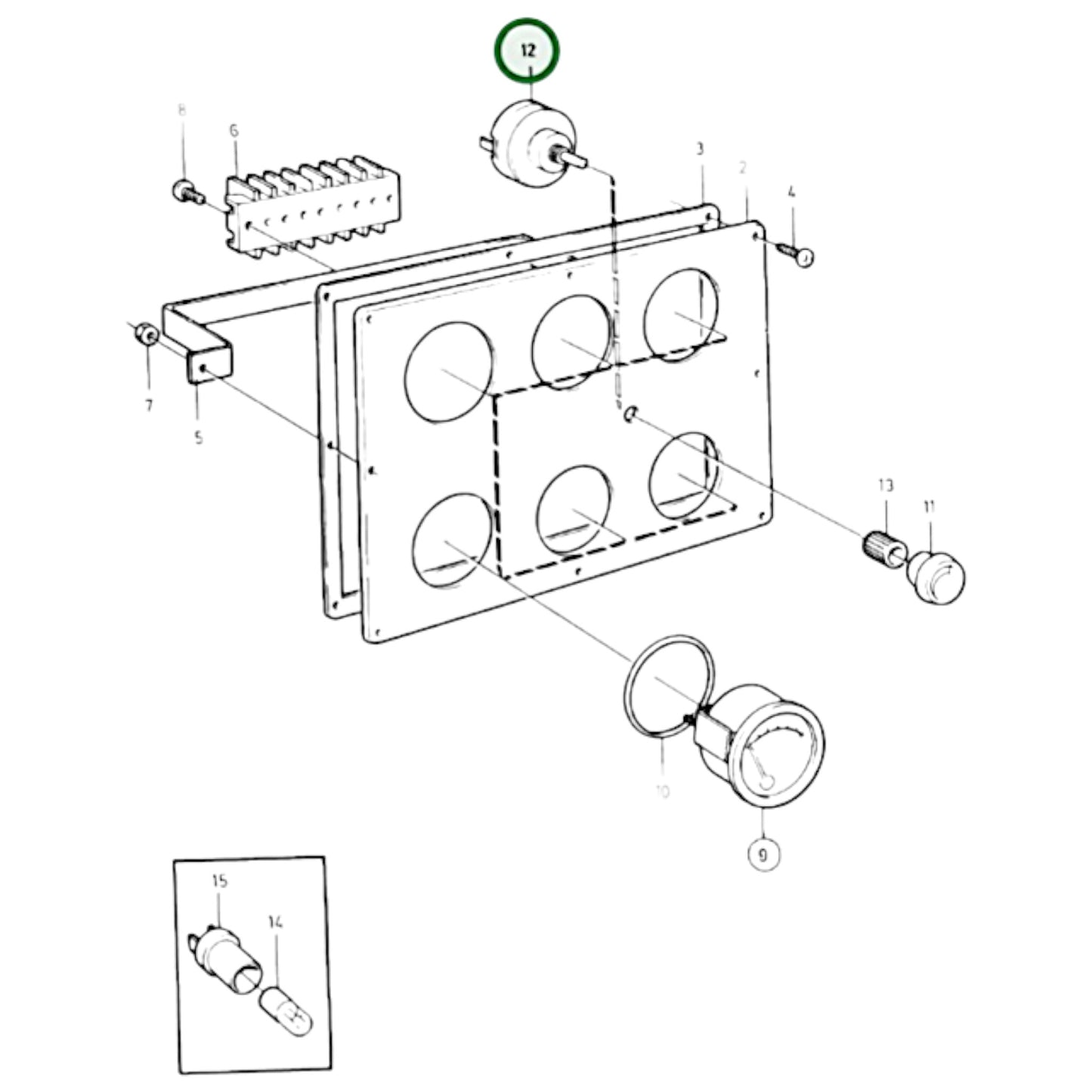 12
8
6
3
2
4
7
5
13
11
10
9
15
14