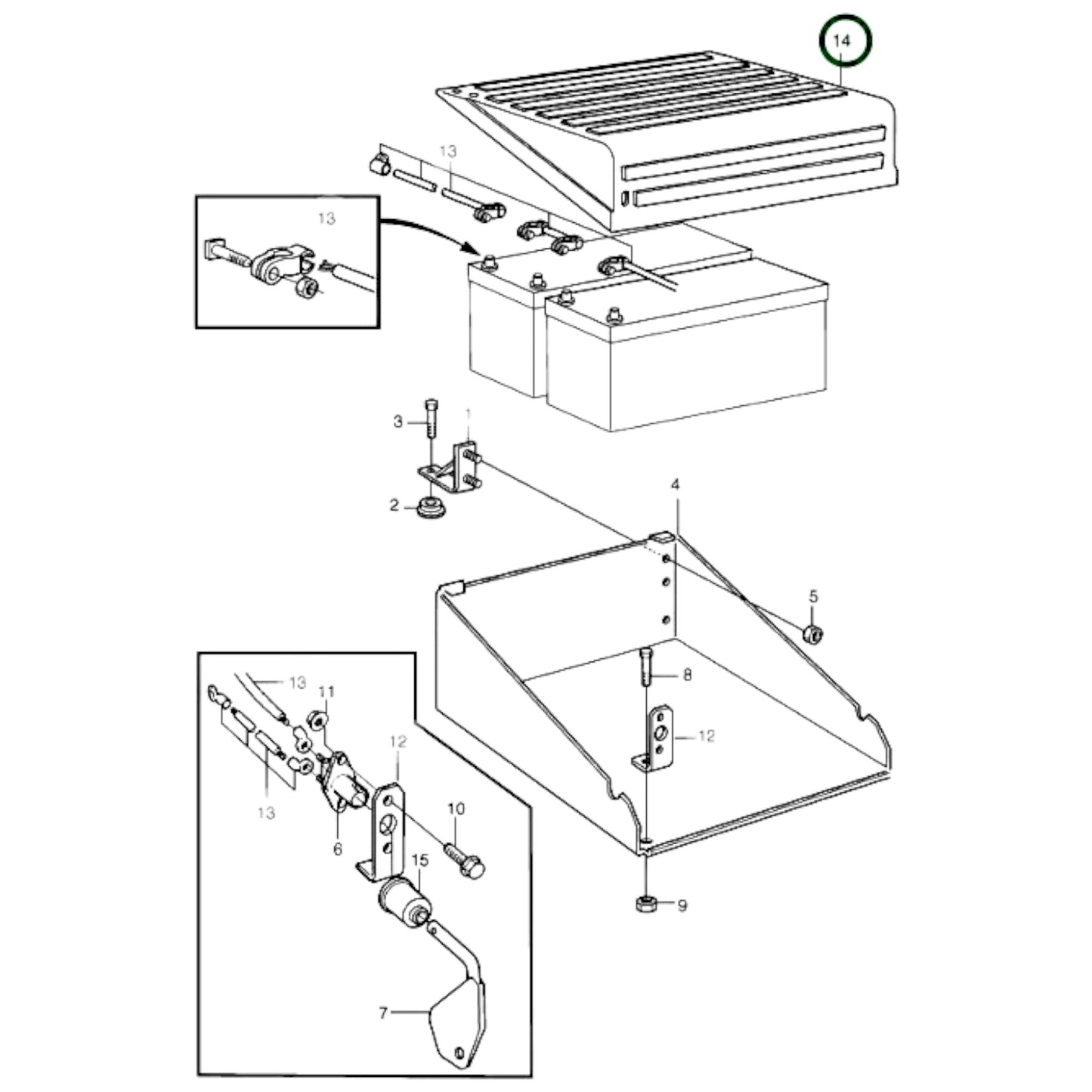 14
13
13
3
1
2
4
5
8
12
13
11
12
13
6
10
15
9
7