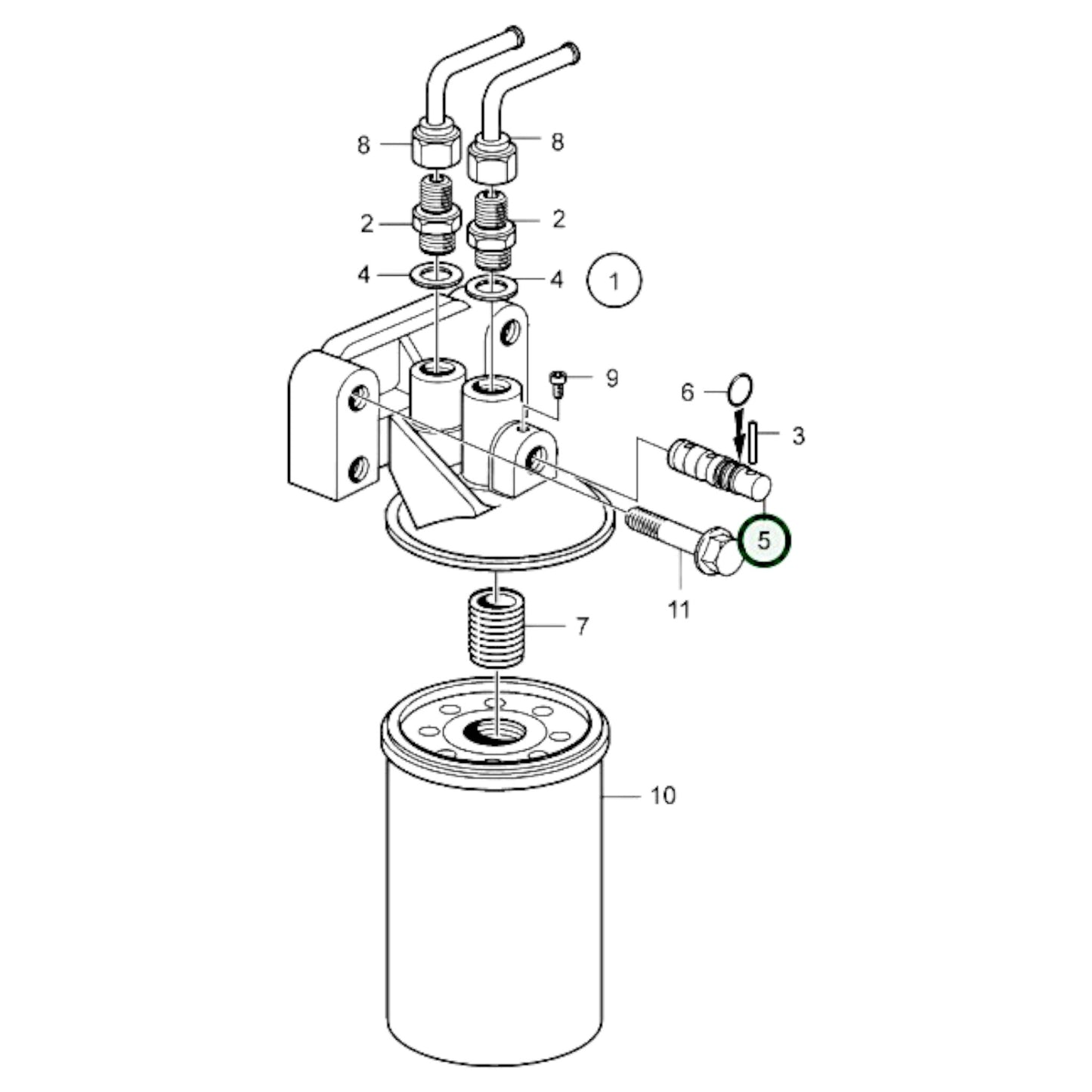 8
8
2
2
4
4
1
9
6
3
5
11
7
10