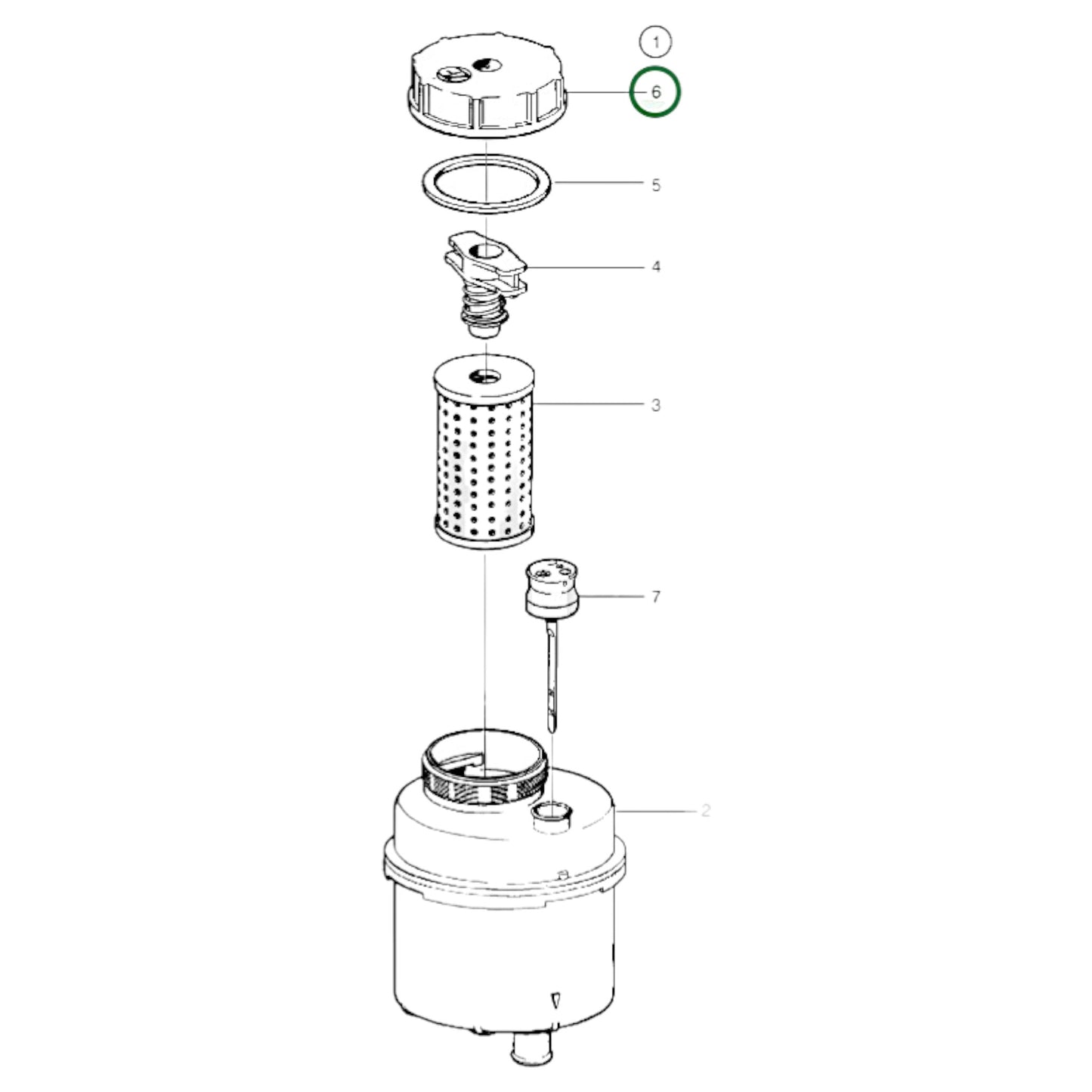 1
6
5
4
3
7
2