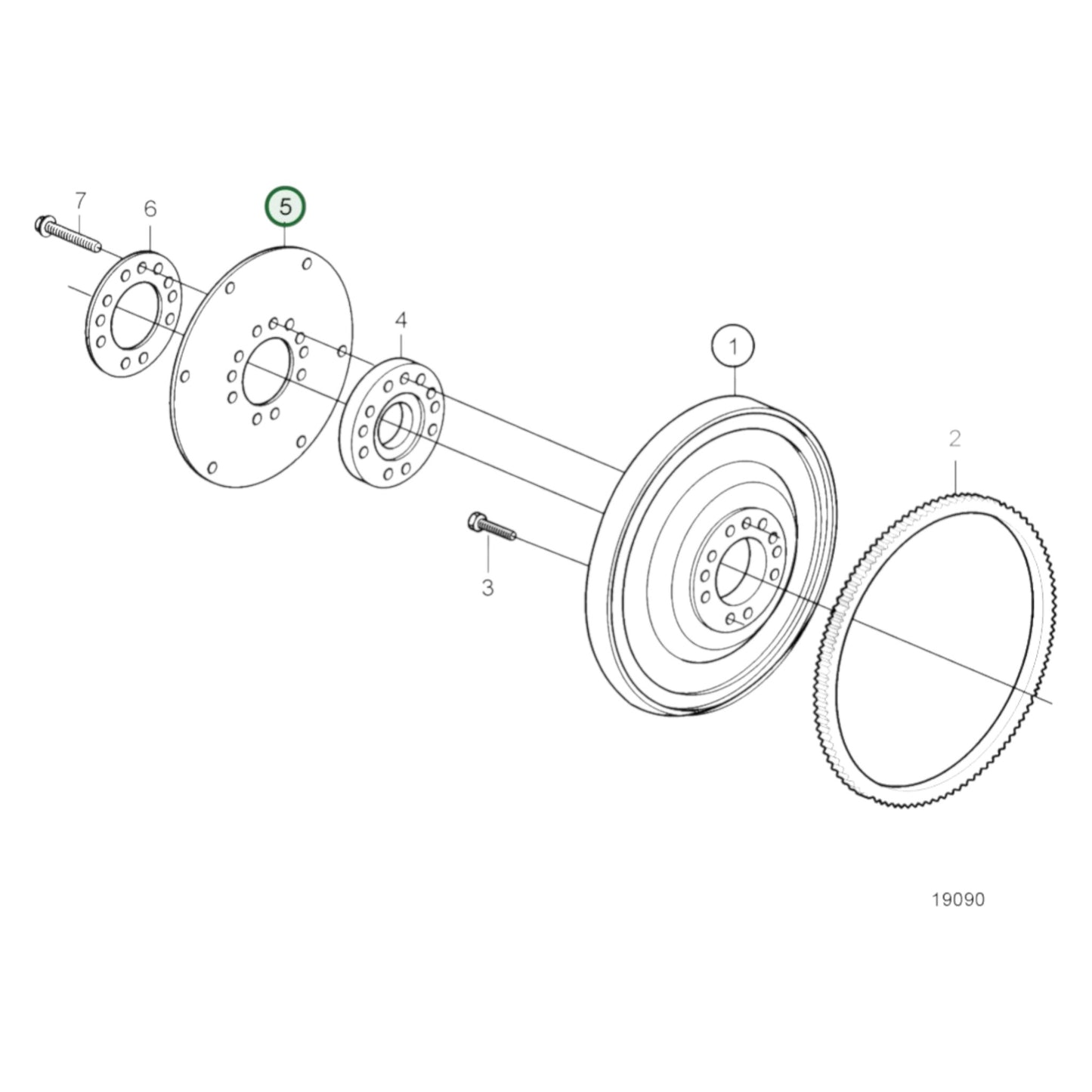 7
6
5
4
1
2
3
19090