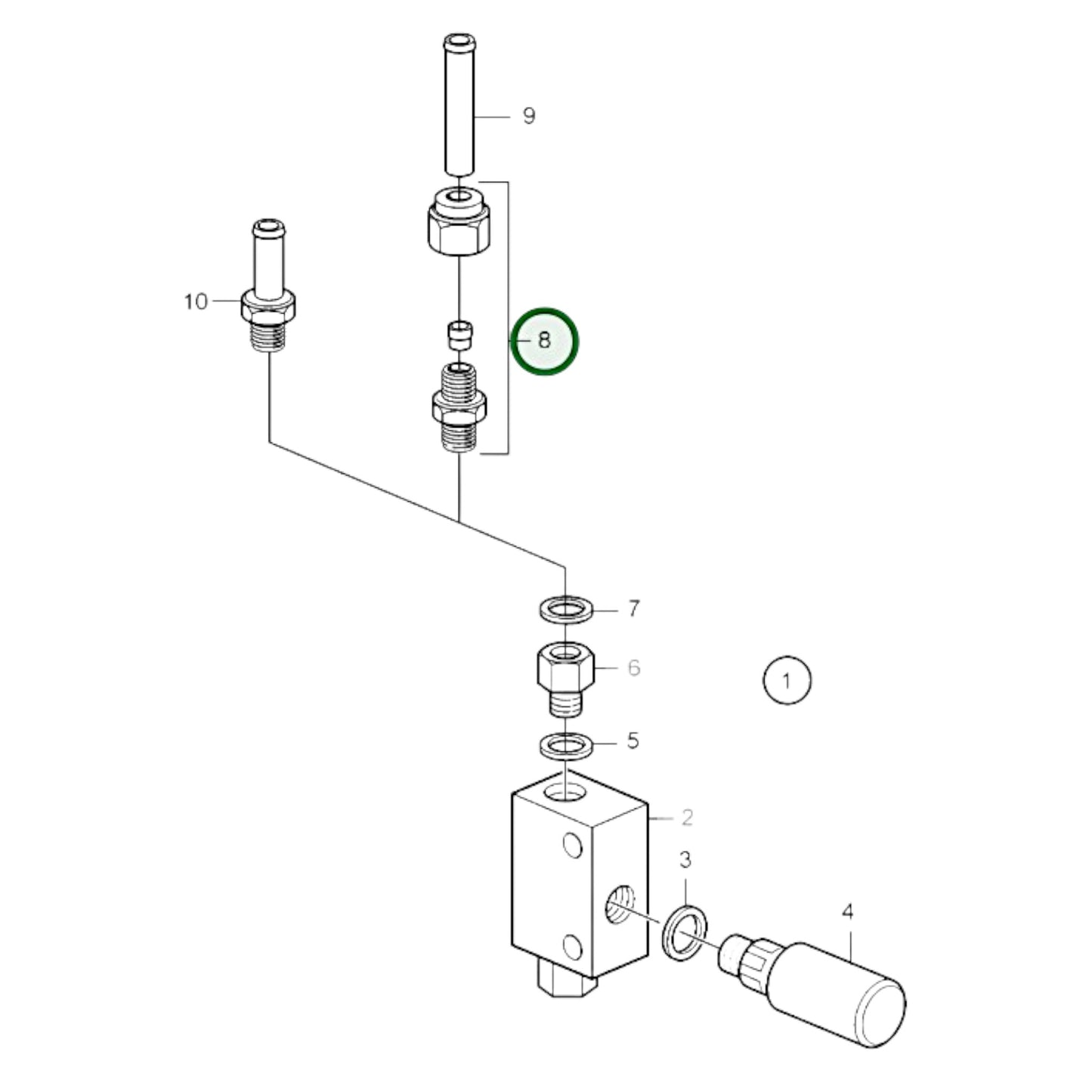 9
10
8
7
6
1
5
2
3
4