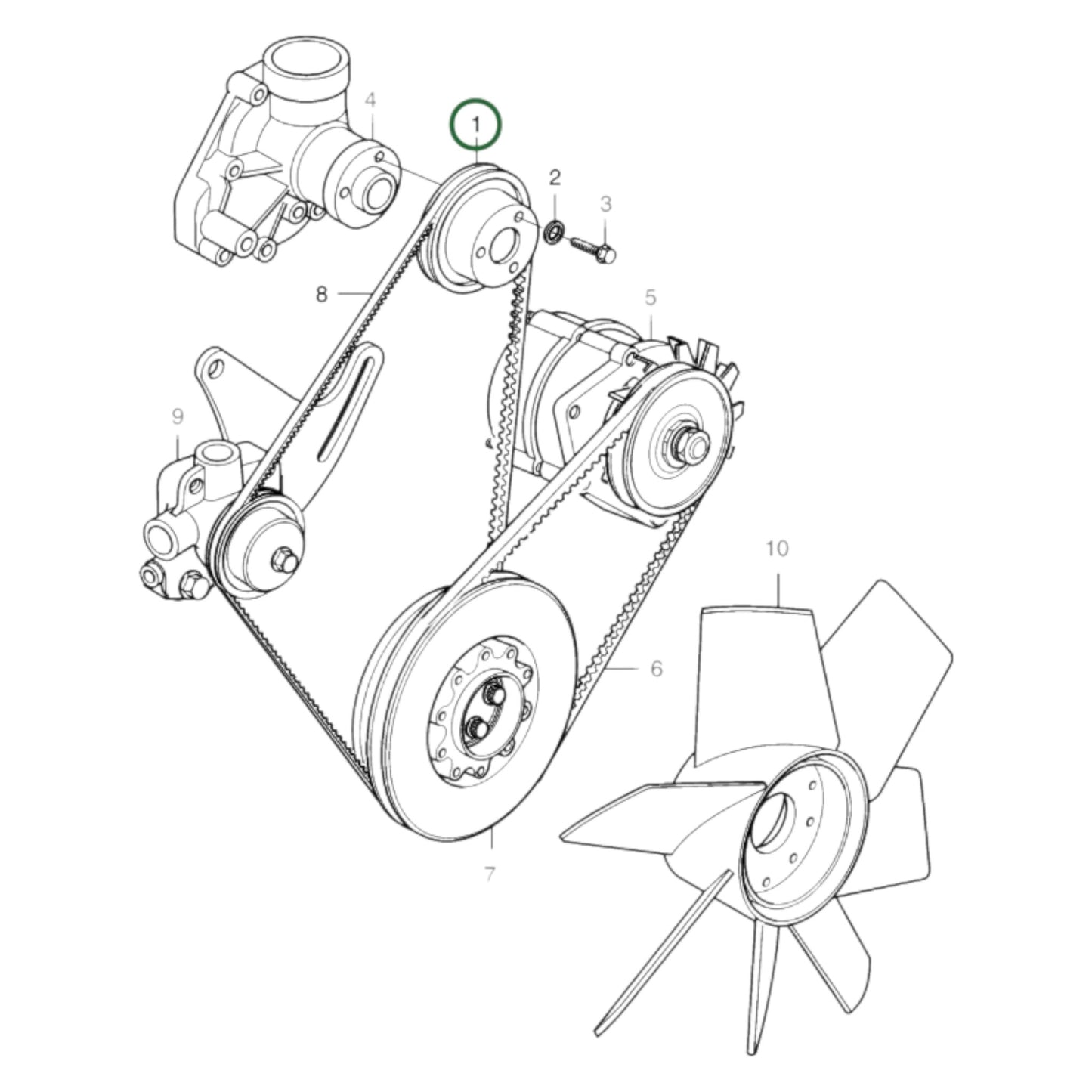 4
1
2
3
8
5
9
10
6
7