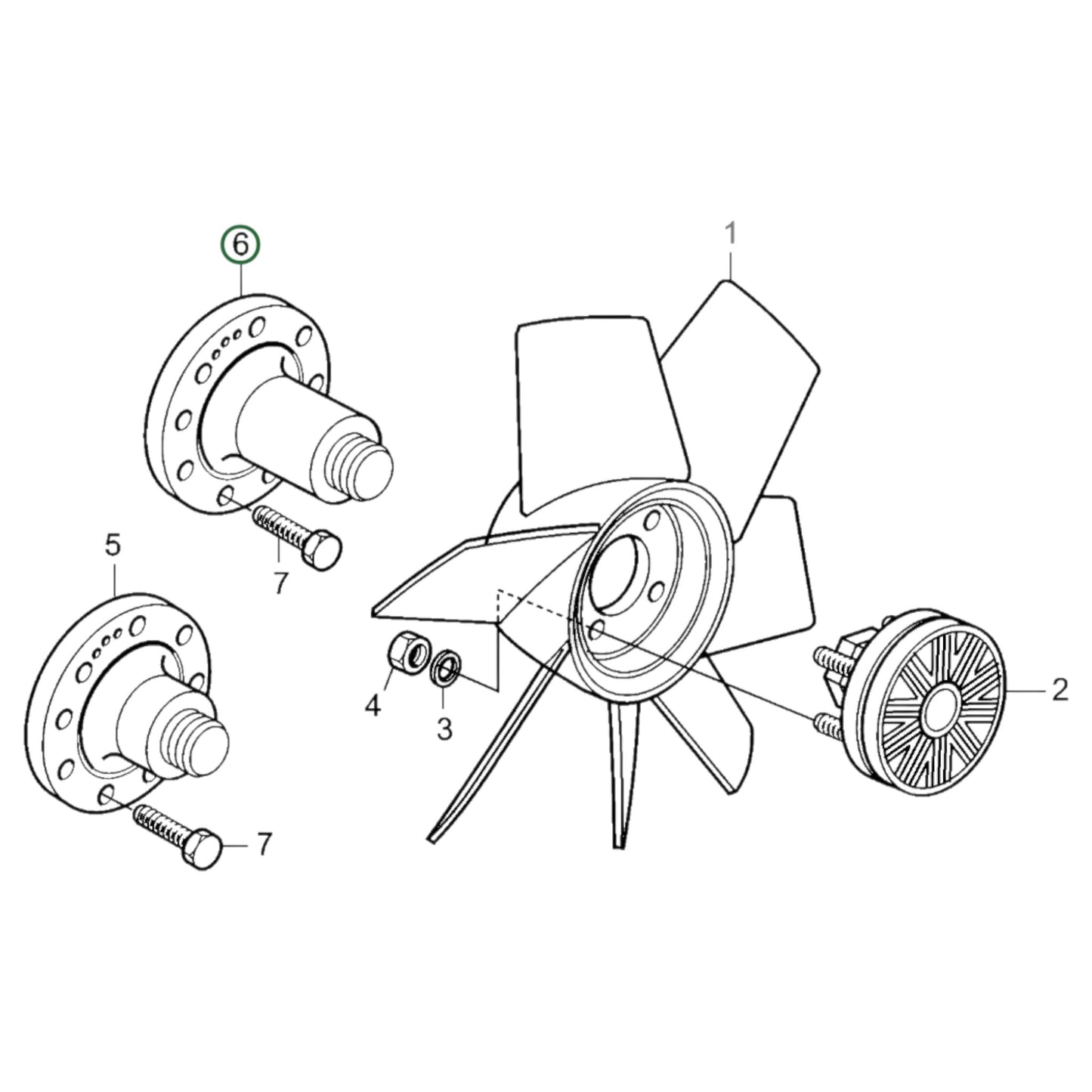 6
1
7
5
4
3
2
7