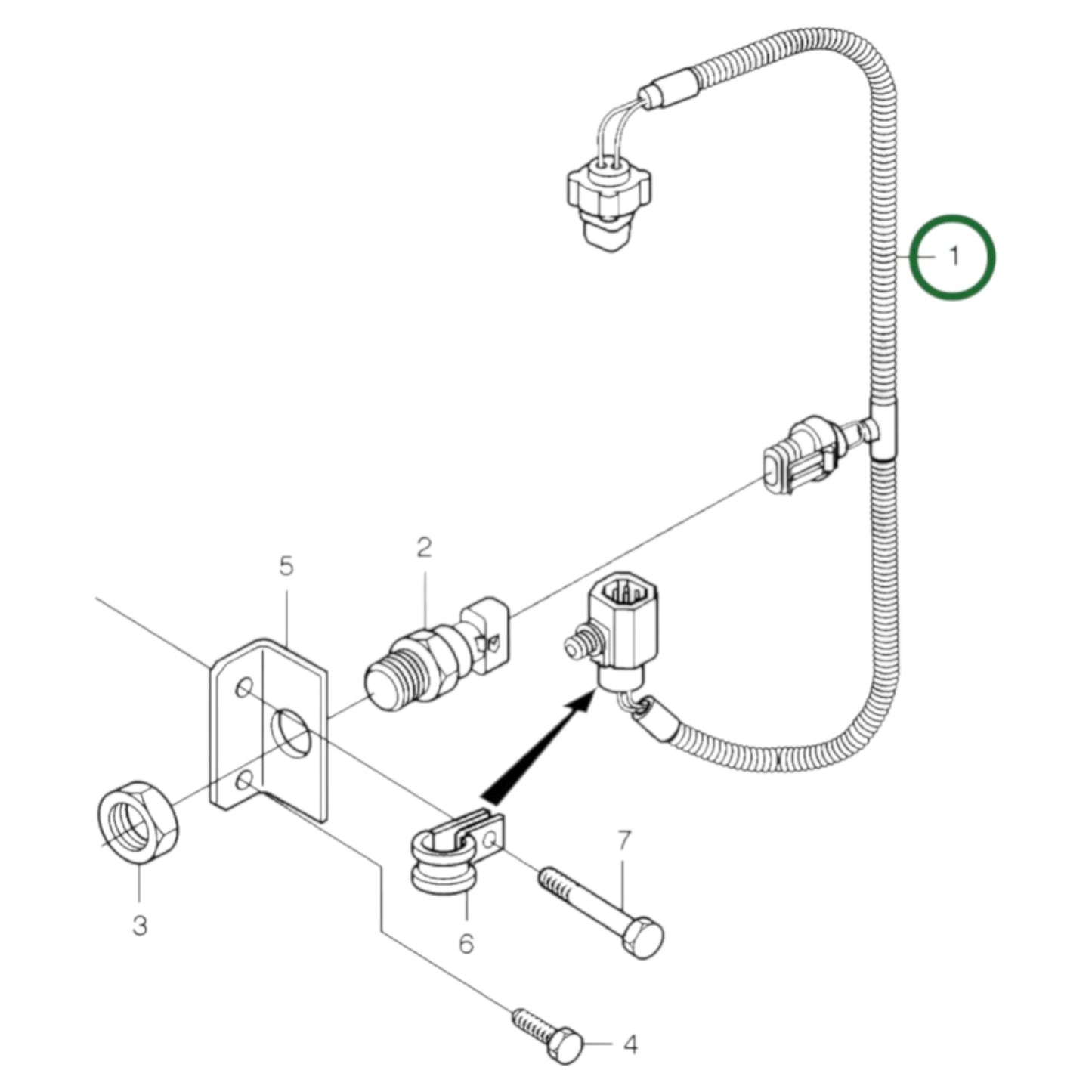 1
2
5
7
3
6
4