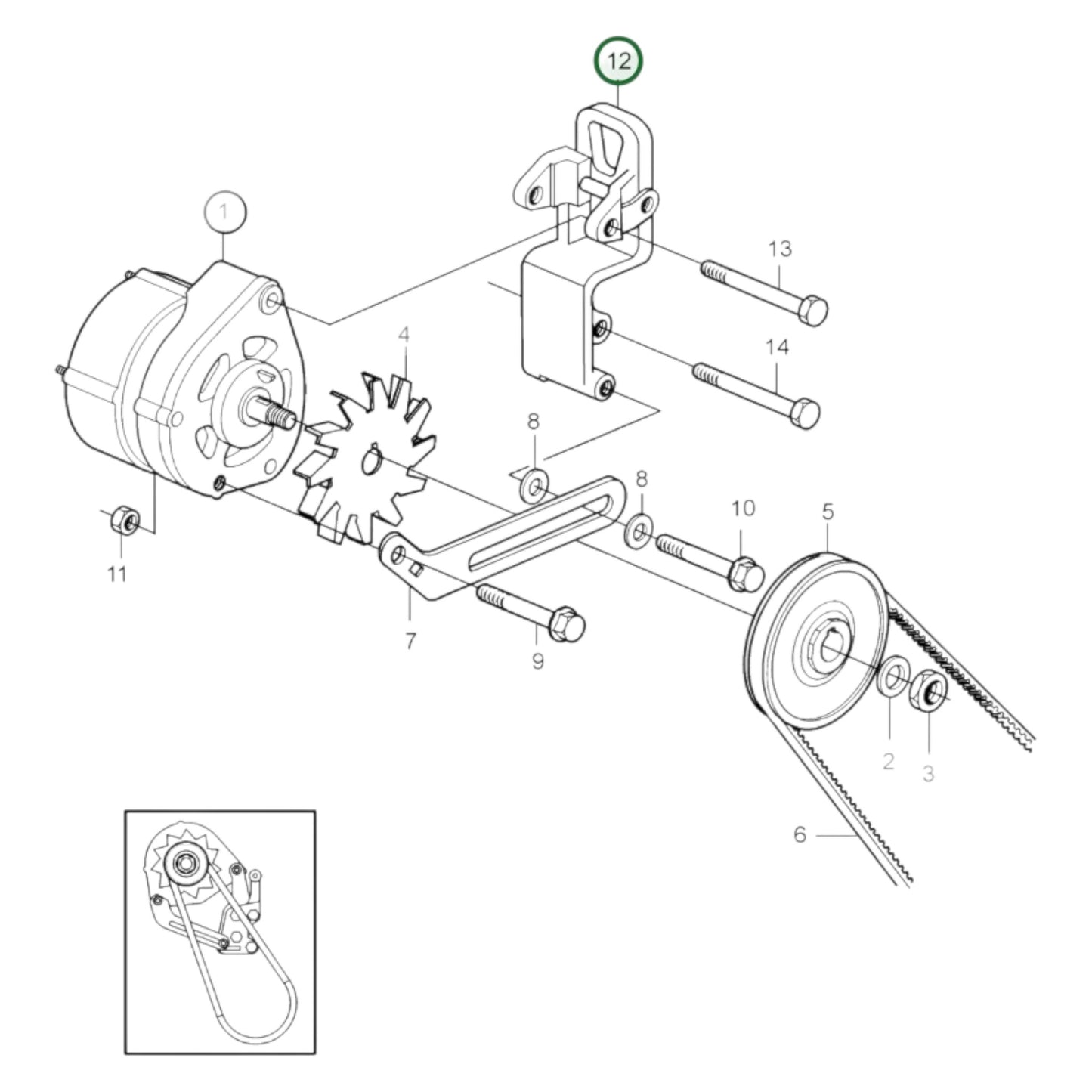 12
1
13
14
4
8
8
10
5
11
7
9
2
3
6