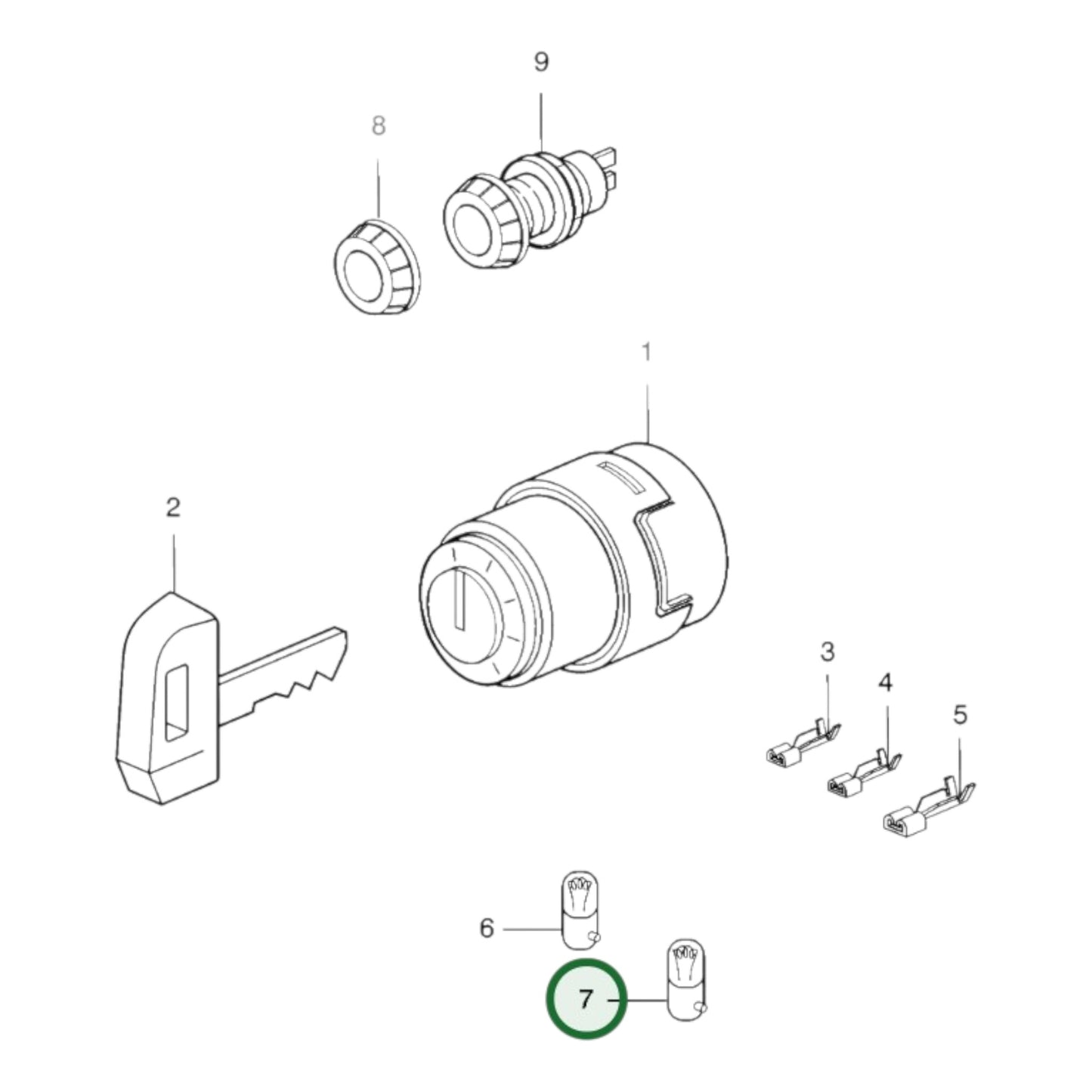 9
8
1
2
3
4
5
6
7