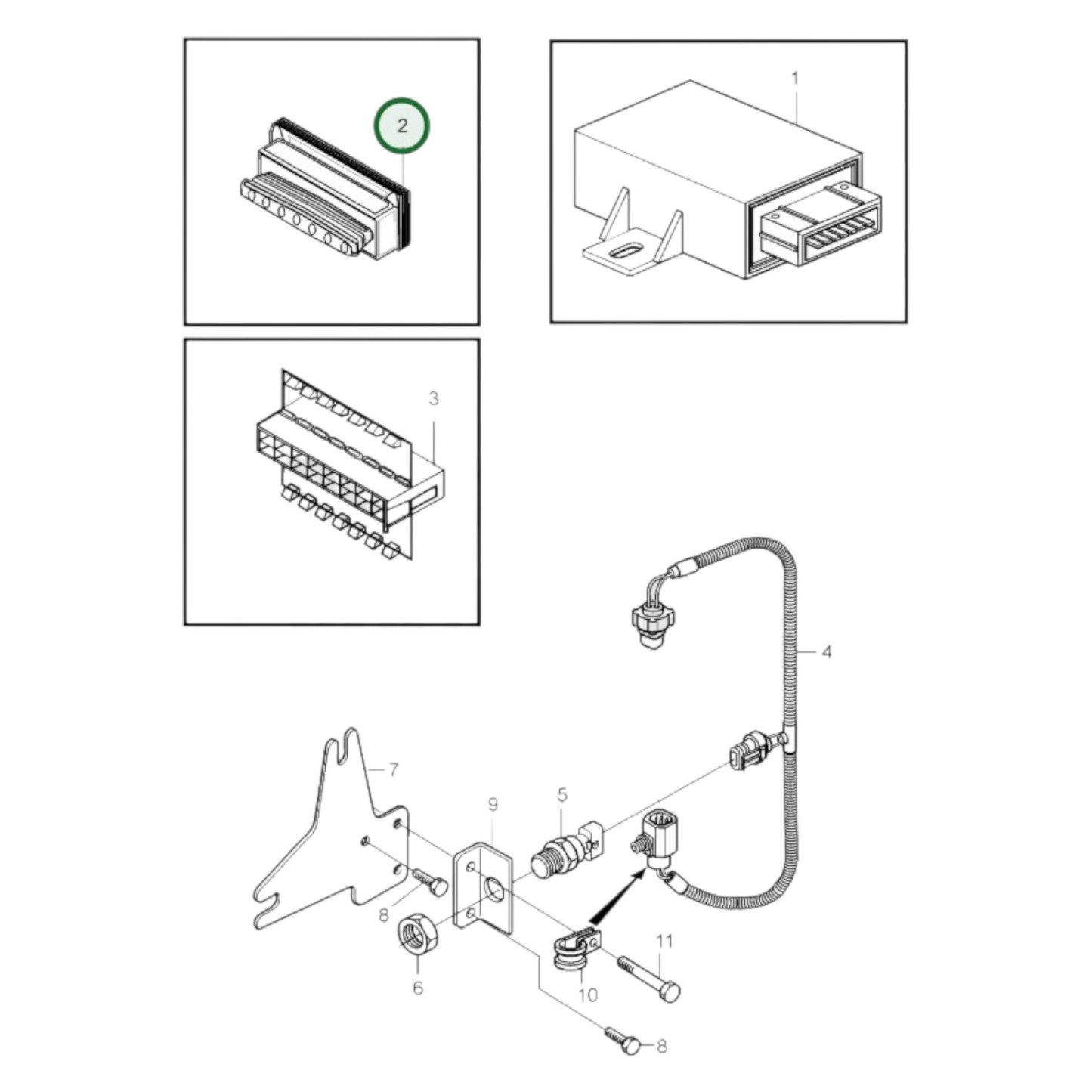 2
1
3
4
7
9
5
8
6
10
11
8