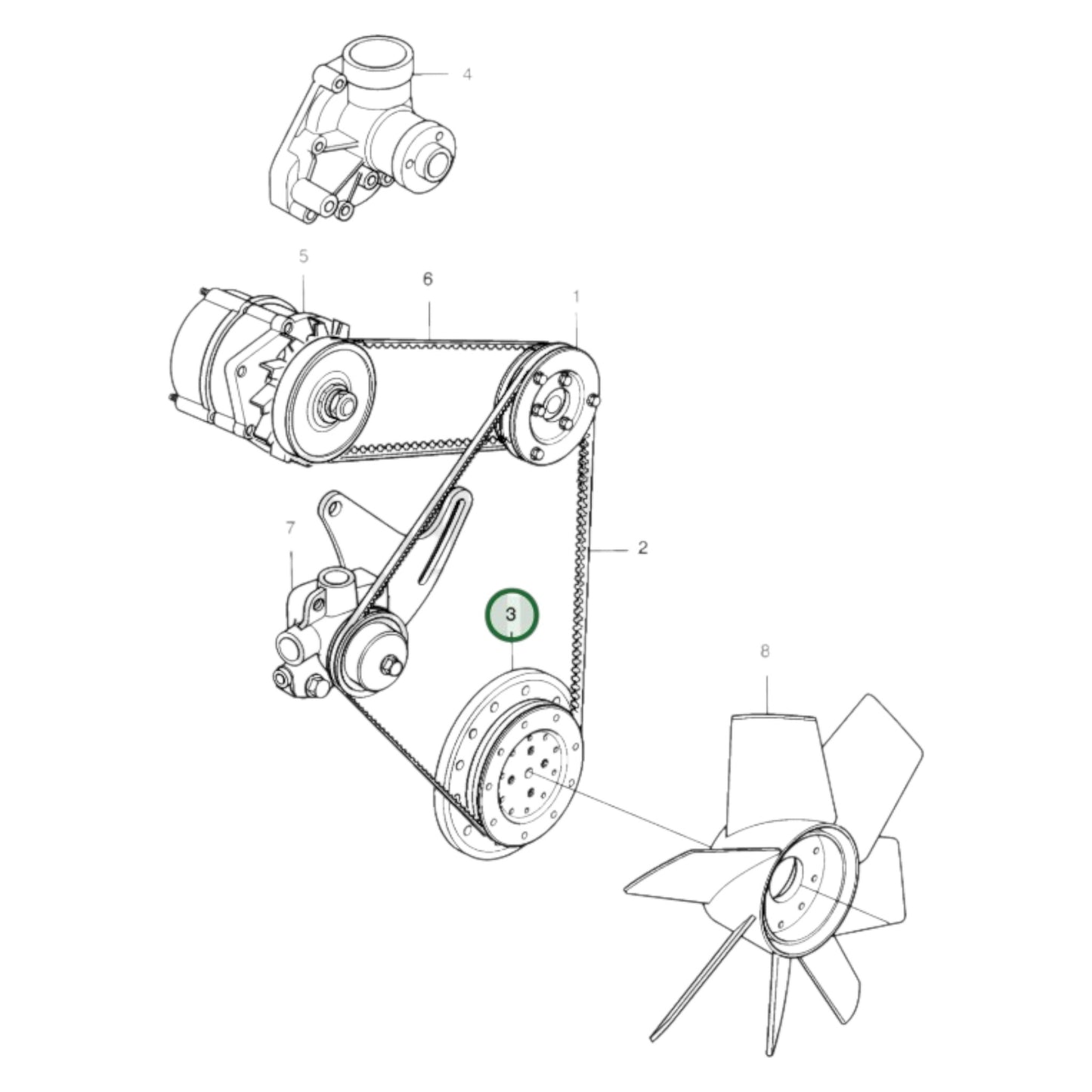 4
5
6
1
7
2
3
8