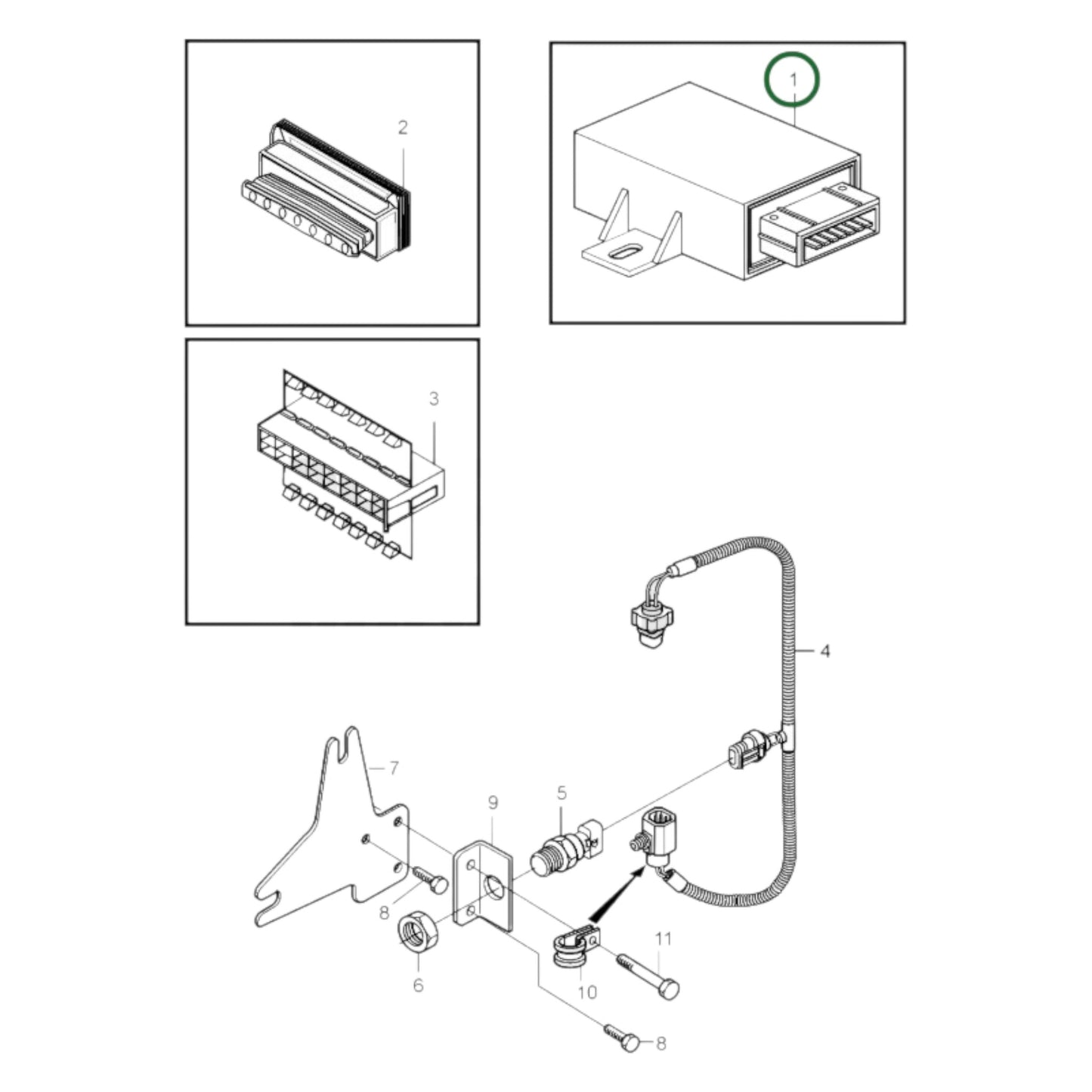 2
1
3
4
7
9
5
8
6
10
11
8