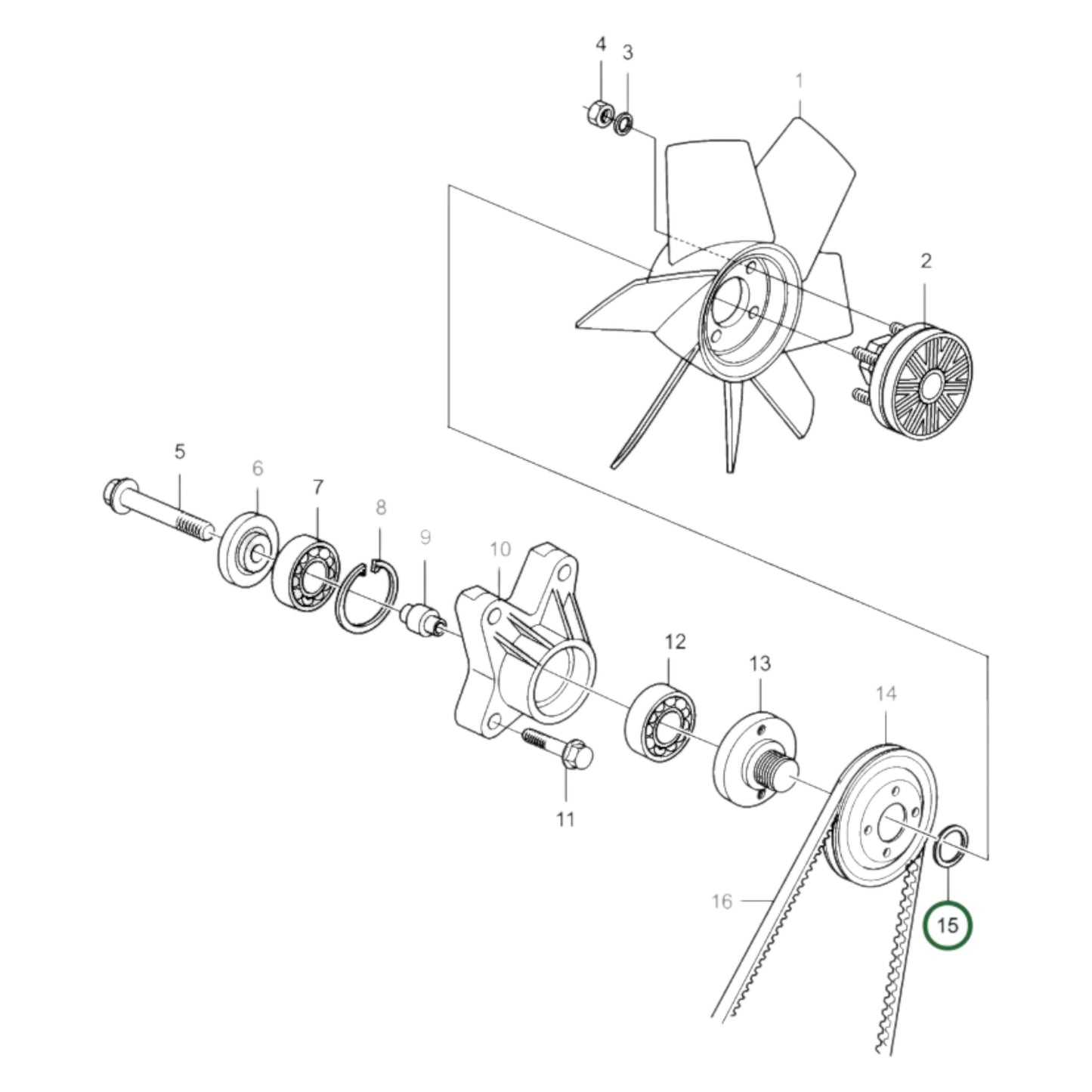 4
3
1
2
5
6
7
8
9
10
12
13
14
11
16
15