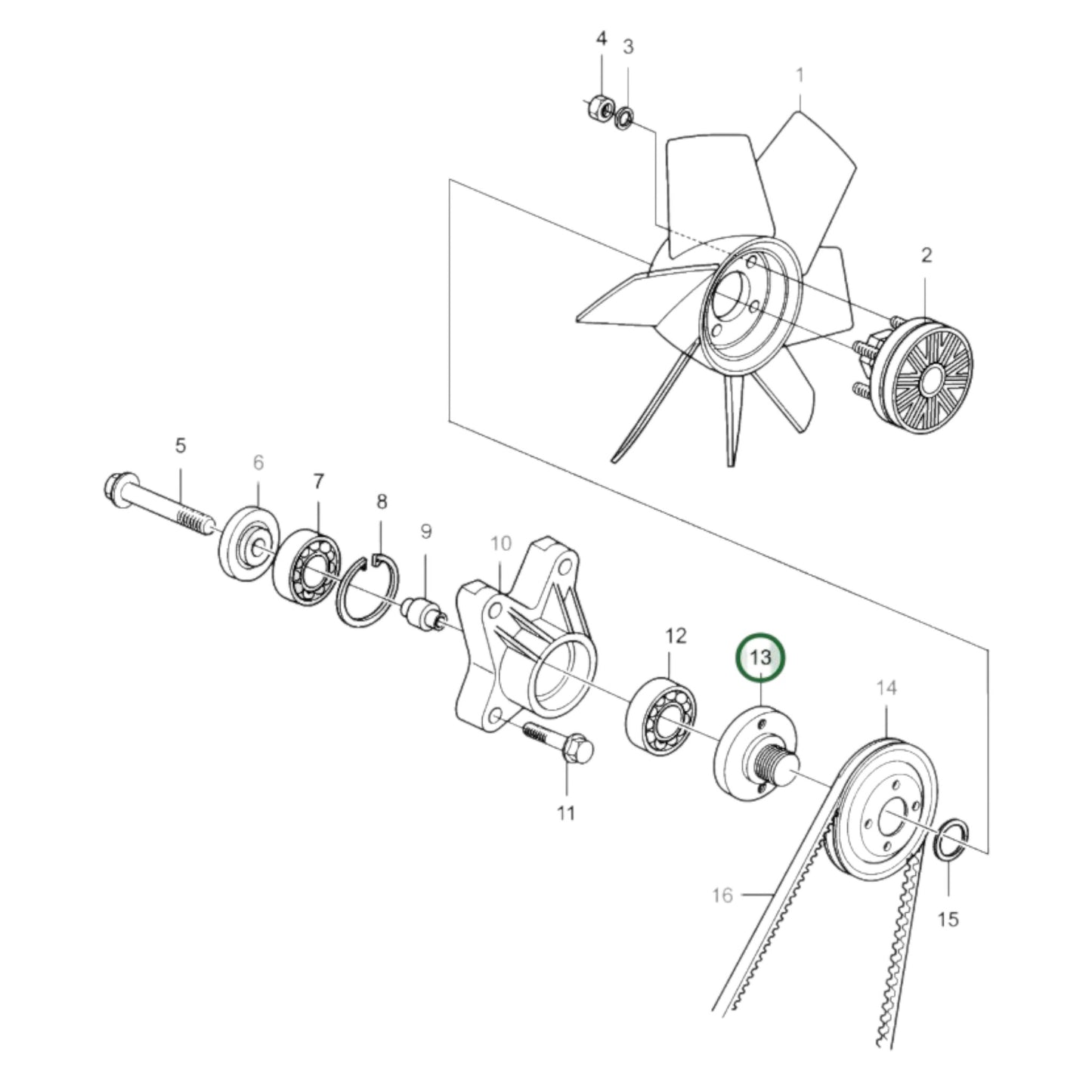 4
3
1
2
5
6
7
8
9
10
12
13
14
11
16
15