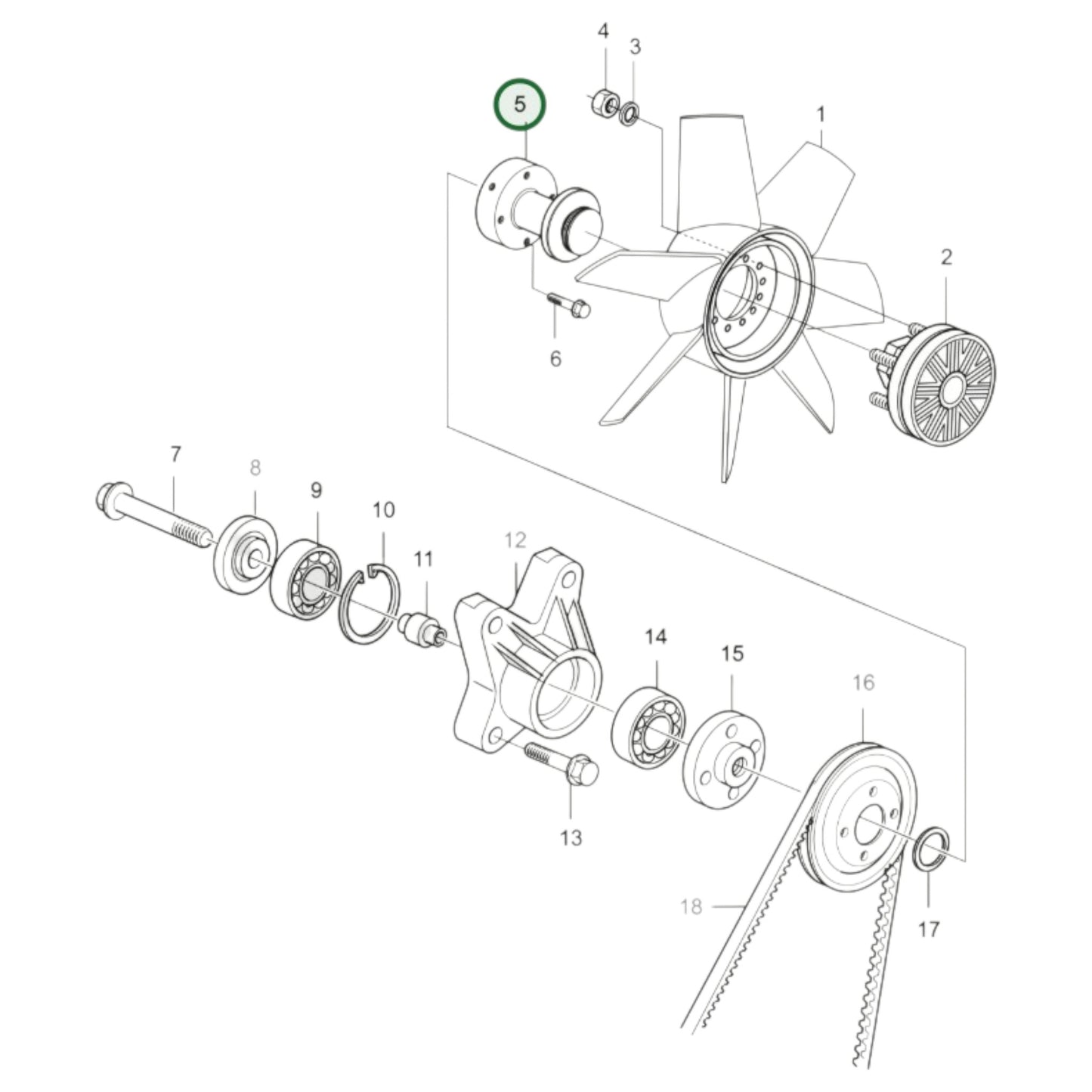 4
3
5
1
2
6
7
8
9
10
11
12
14
15
16
13
18
17