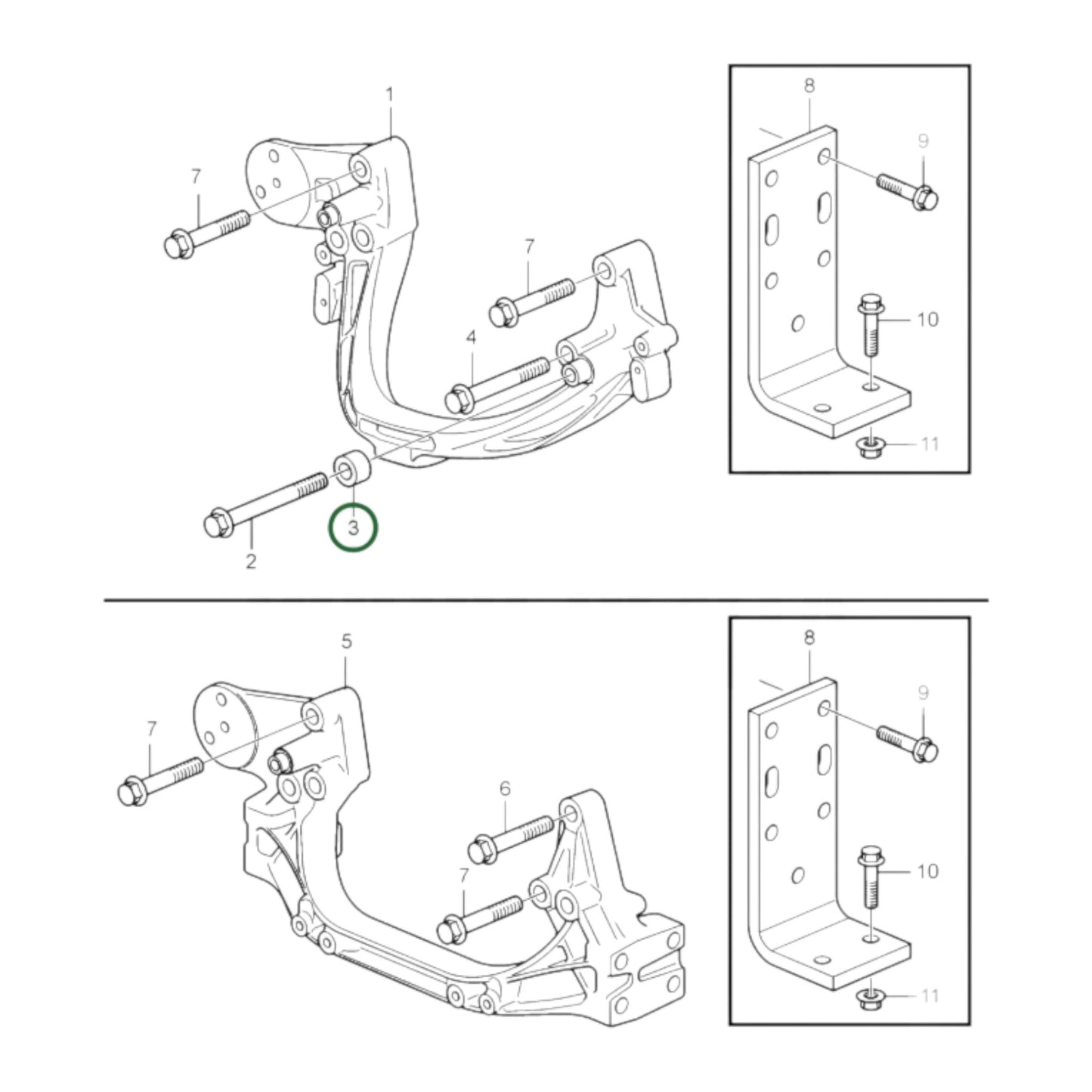 1
7
7
4
3
2
8
9
10
11
5
7
6
7
8
9
10
11