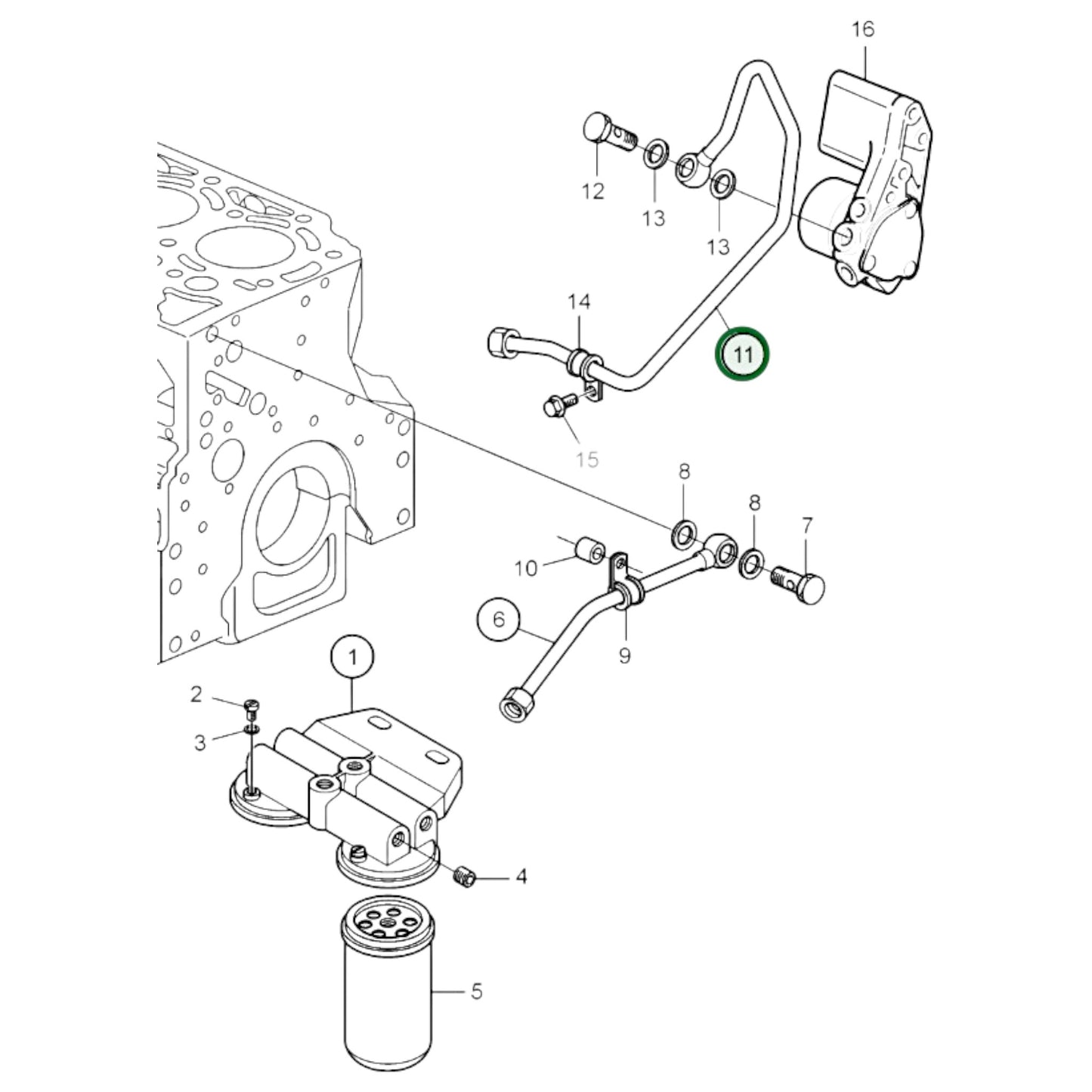 16
12
13
13
14
11
15
8
8
7
10
6
9
1
2
3
4
5