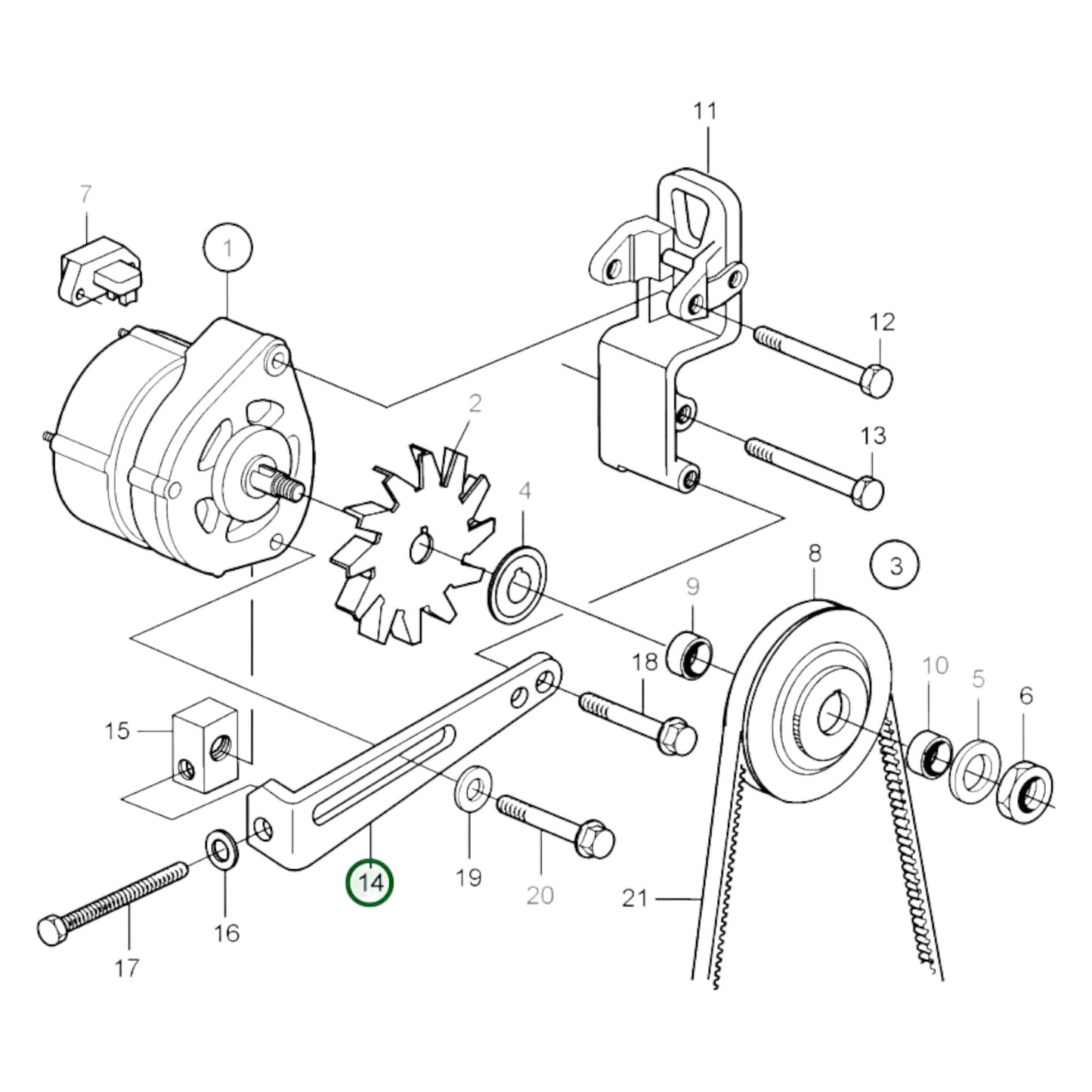 11
7
1
12
2
13
4
8
3
9
18
10
5
6
15
14
19
20
21
16
17