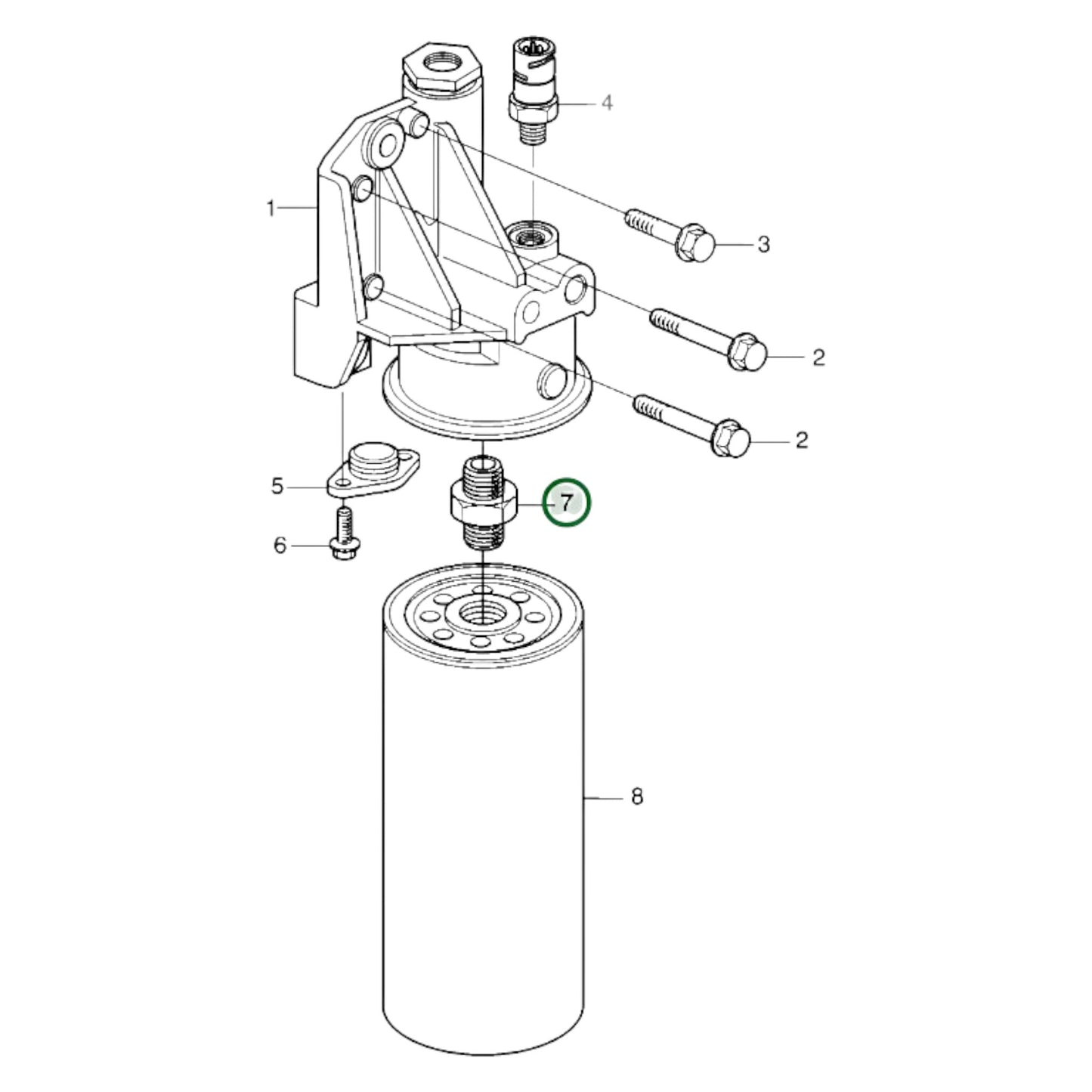 4
1
3
2
2
5
7
6
8