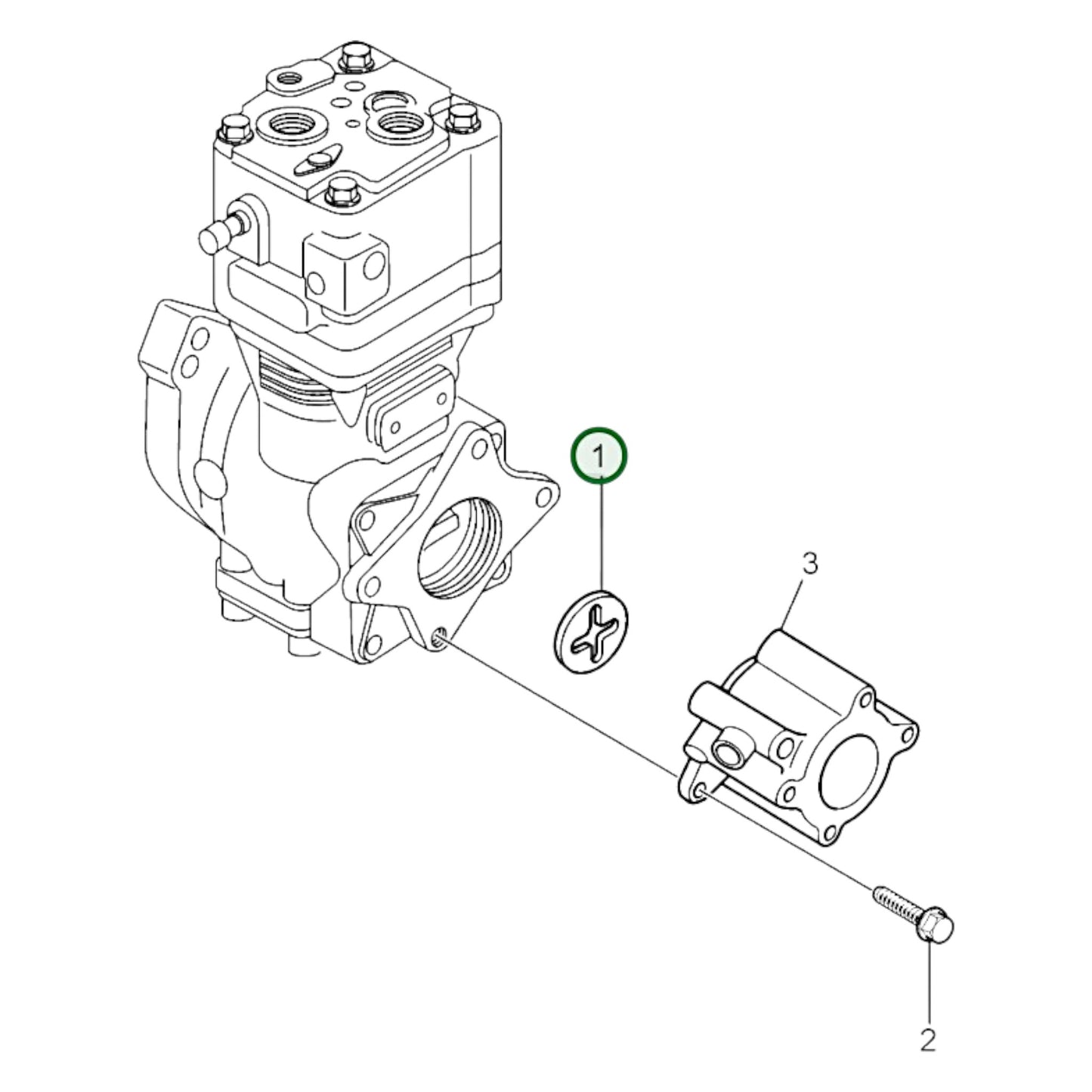 1
3
2