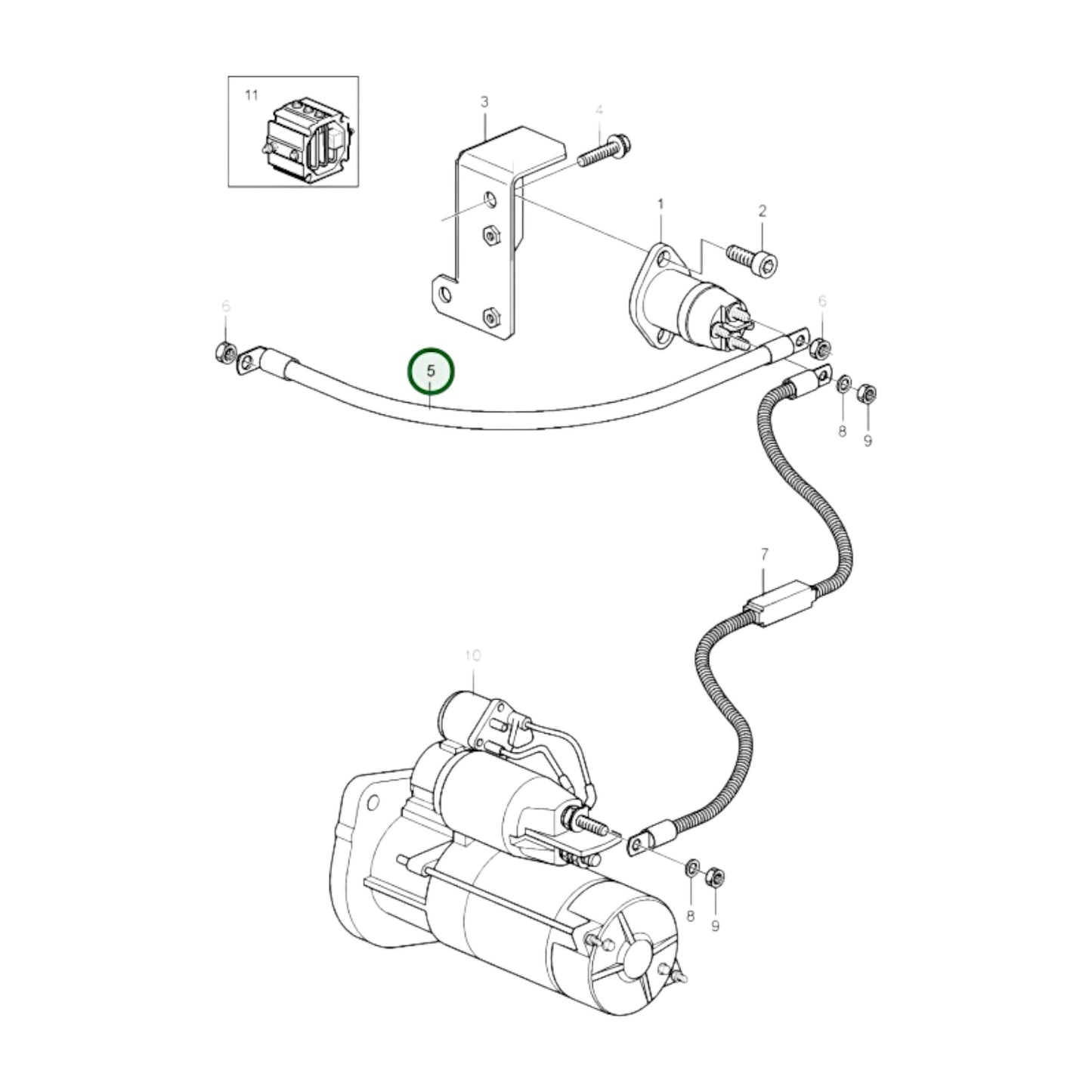 11
3
4
1
2
6
6
5
8
9
7
10
8
9