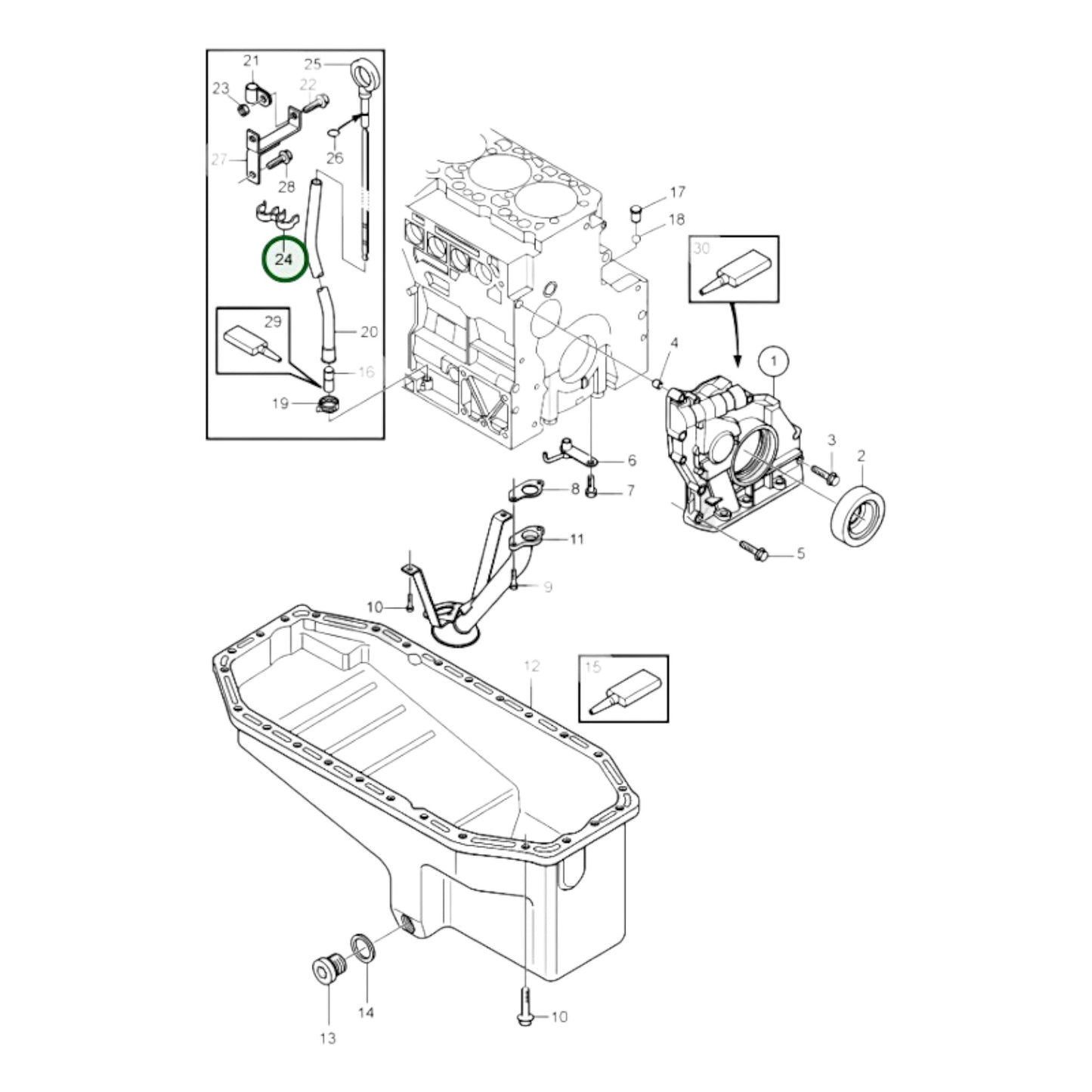 21
25
23
22
27
26
28
24
29
20
16
19
17
18
30
4
1
3
2
6
8
7
11
5
9
10
12
15
13
14
10