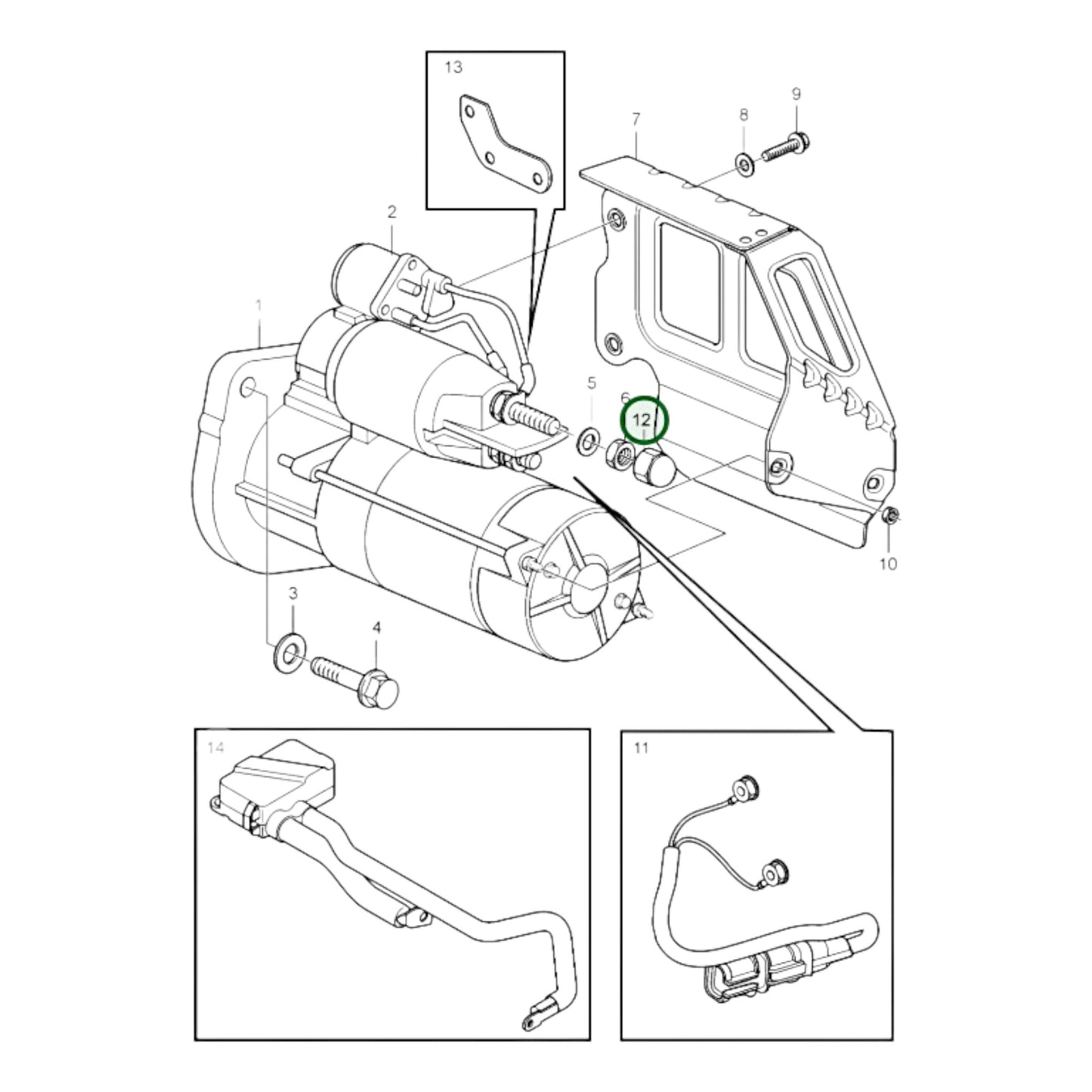 13
9
8
7
2
1
5
6
12
10
3
4
14
11