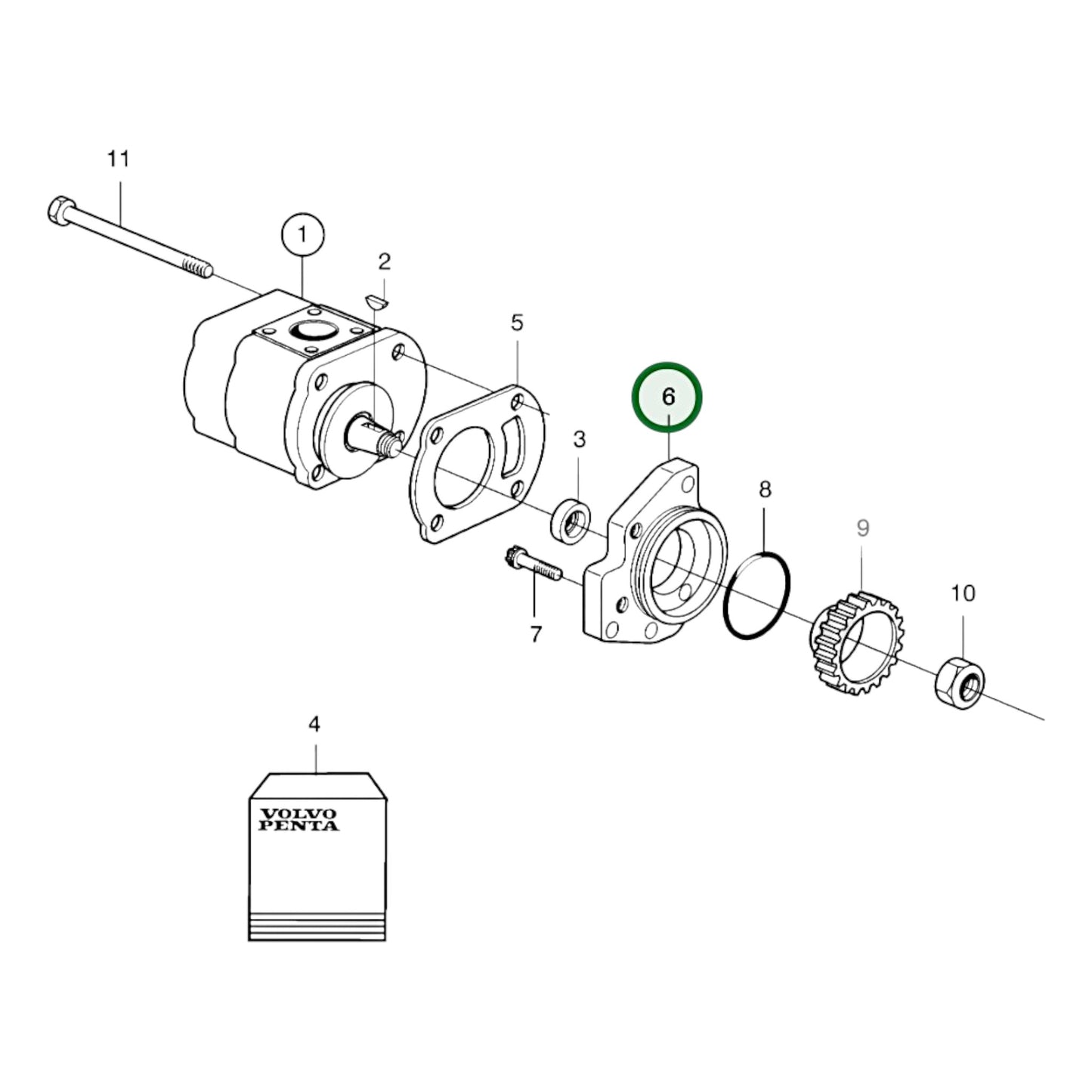 11

1

2

5

6

3

8

9

10

7

4

VOLVO
PENTA