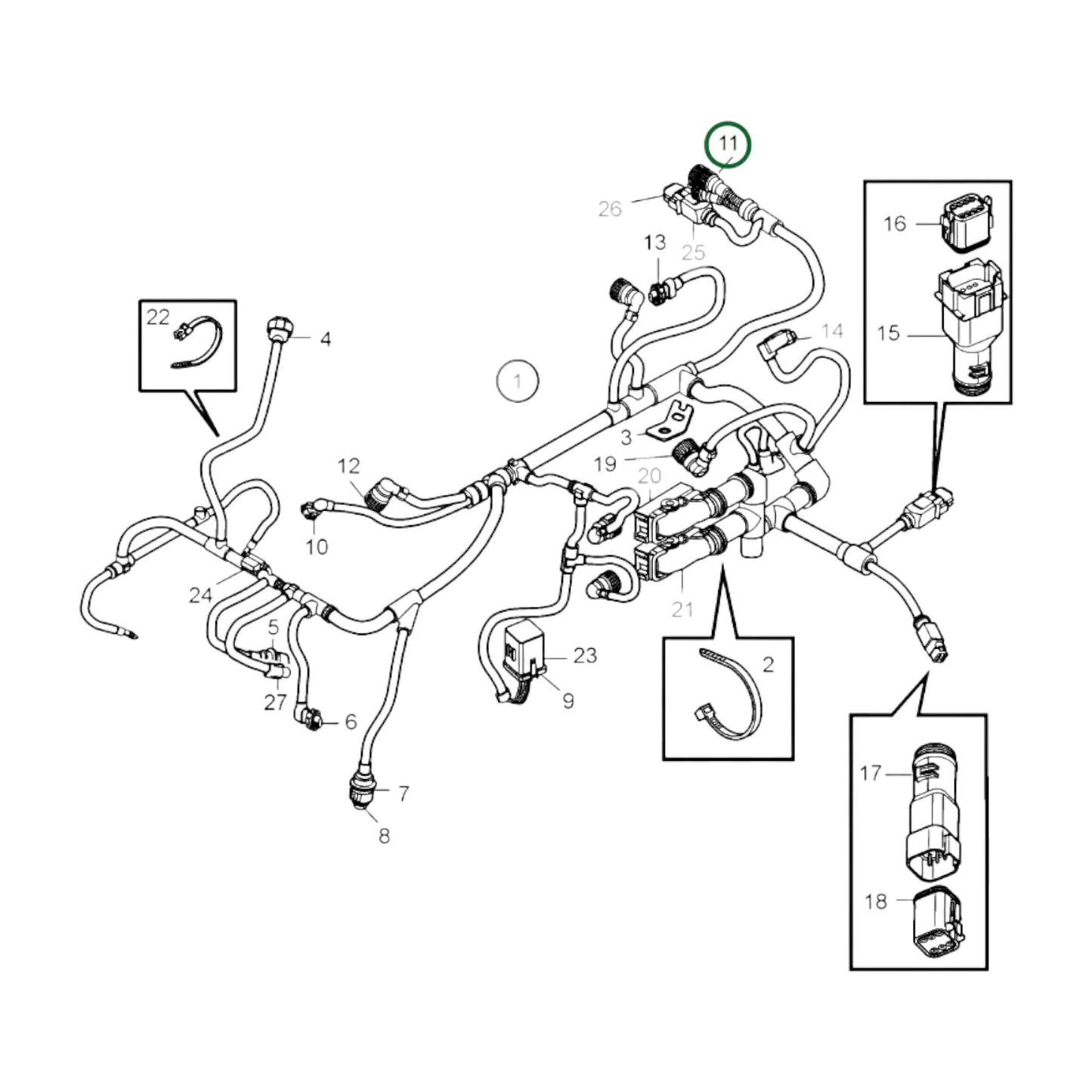 11
26
25
13
16
15
14
22
4
1
3
19
20
12
10
24
21
5
27
6
23
9
2
7
8
17
18