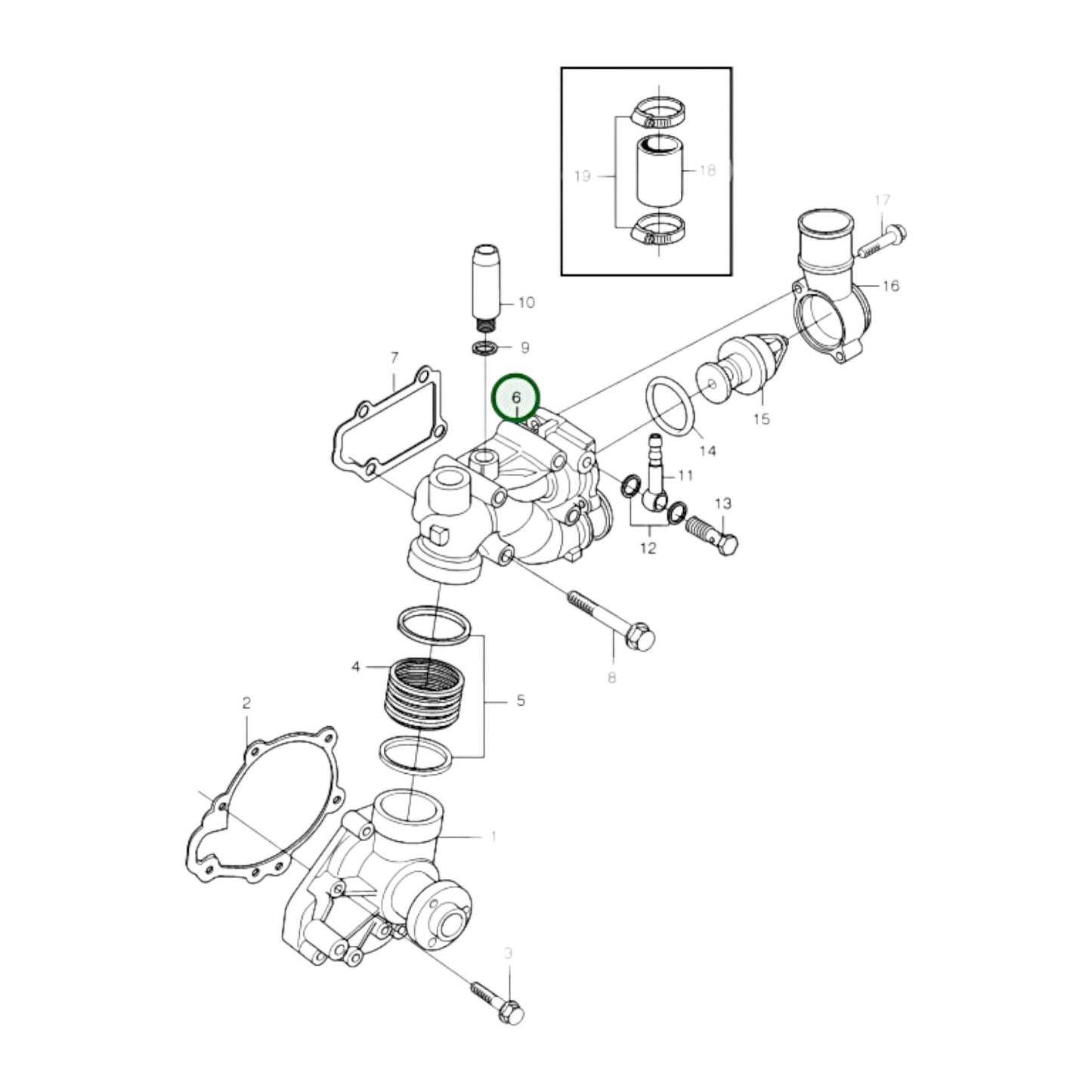 19
18
17
16
10
9
7
6
15
14
11
13
12
8
4
5
2
1
3