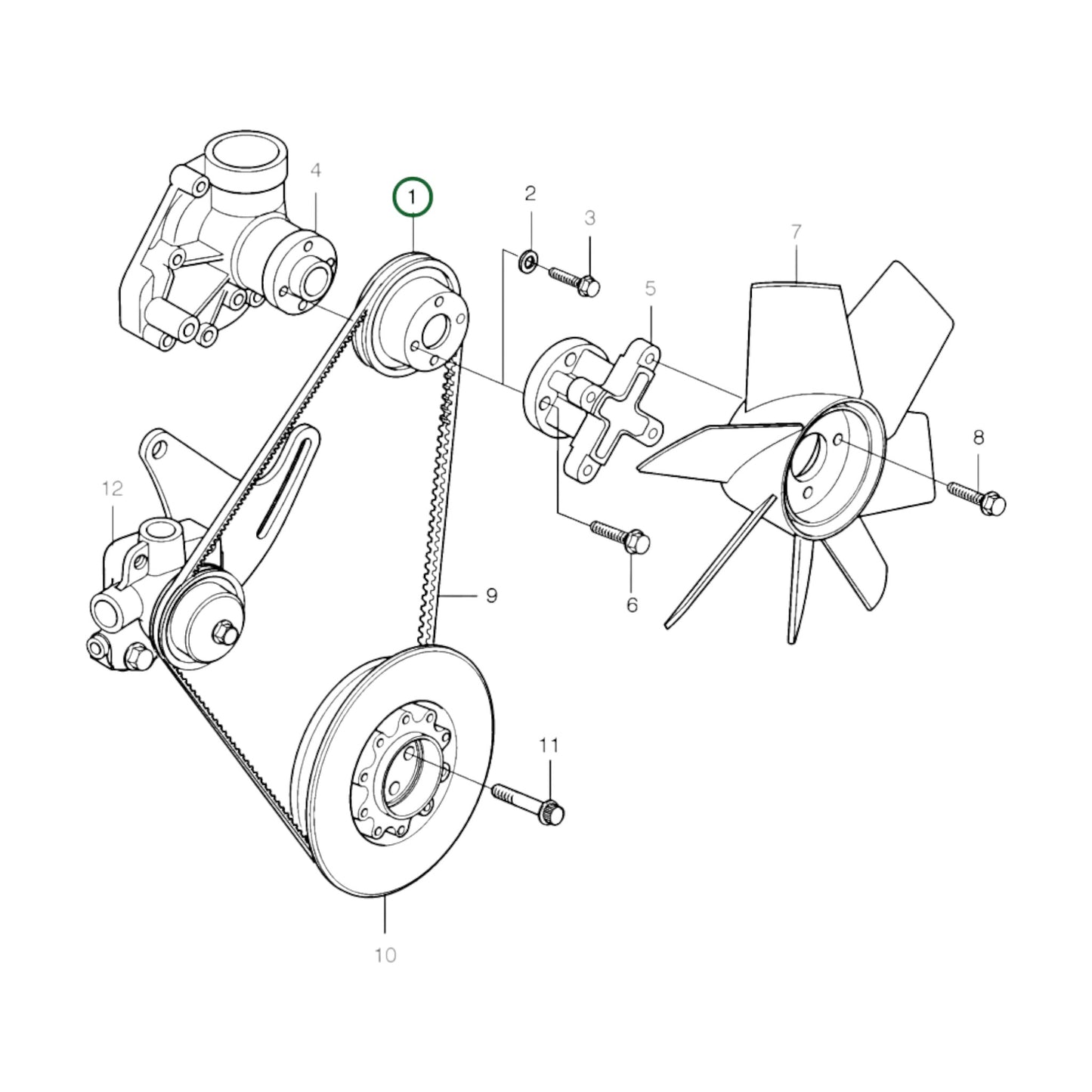 4
1
2
3
7
5
8
12
9
6
11
10