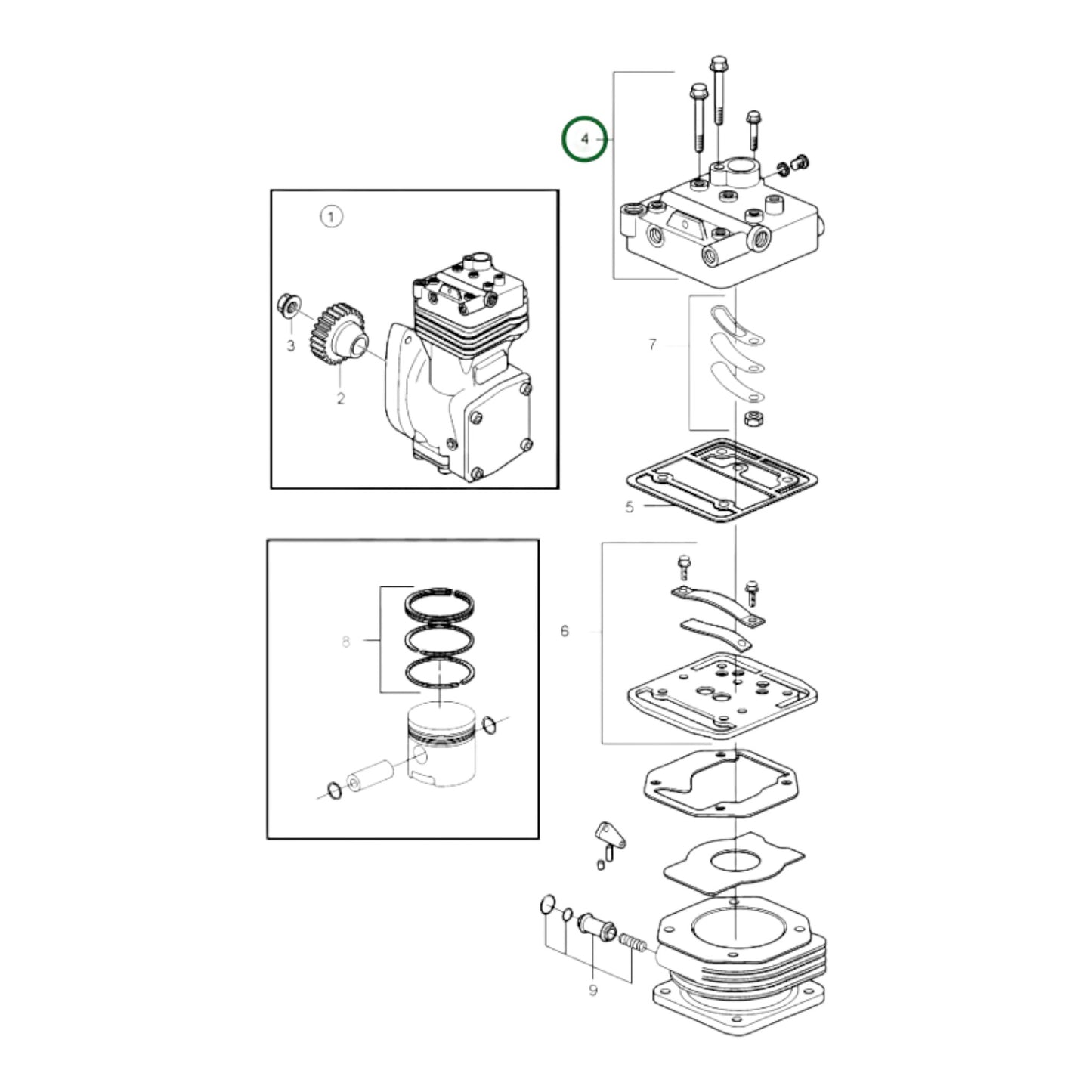 4
1
3
2
7
5
6
8
9