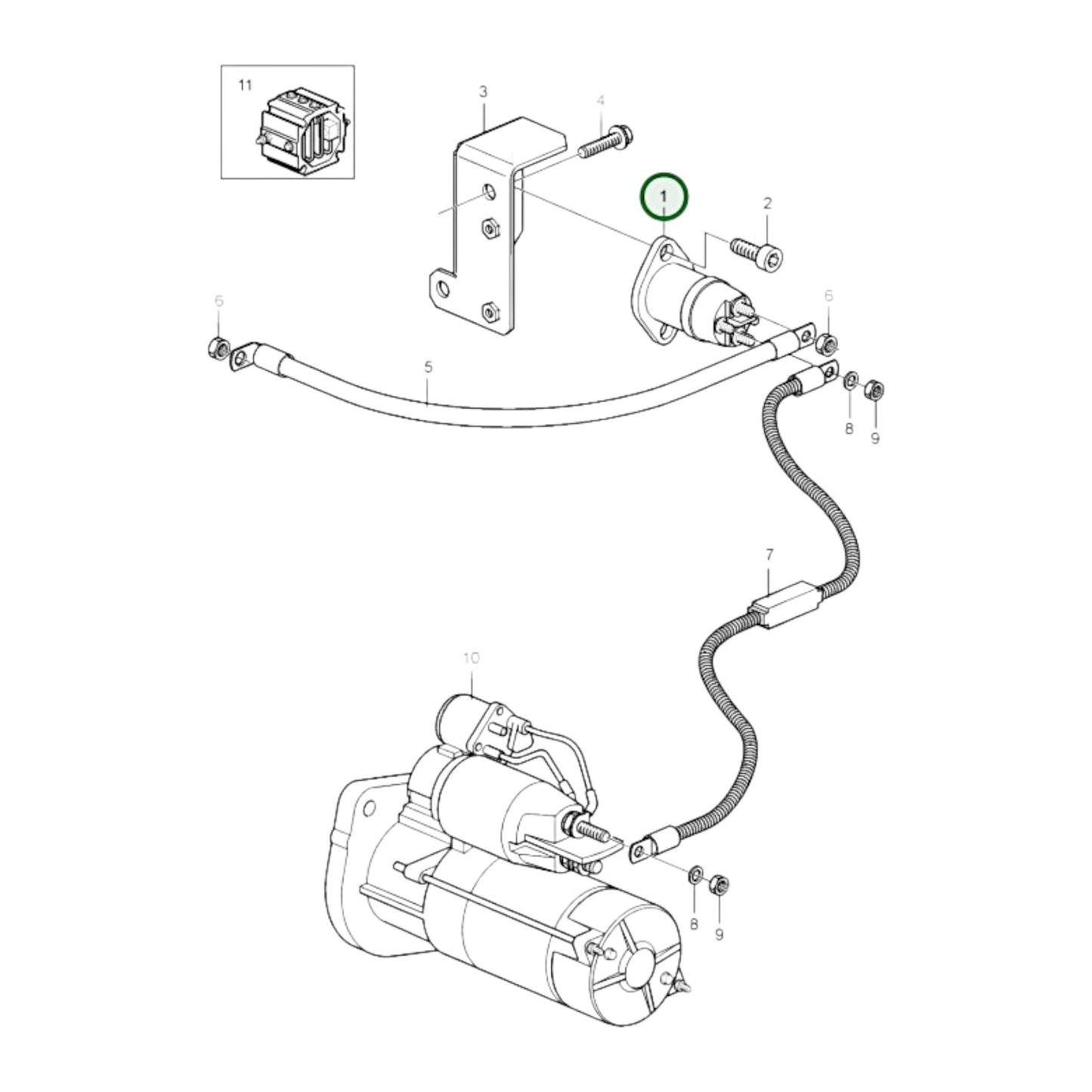 11
3
4
1
2
6
6
5
8
9
7
10
8
9