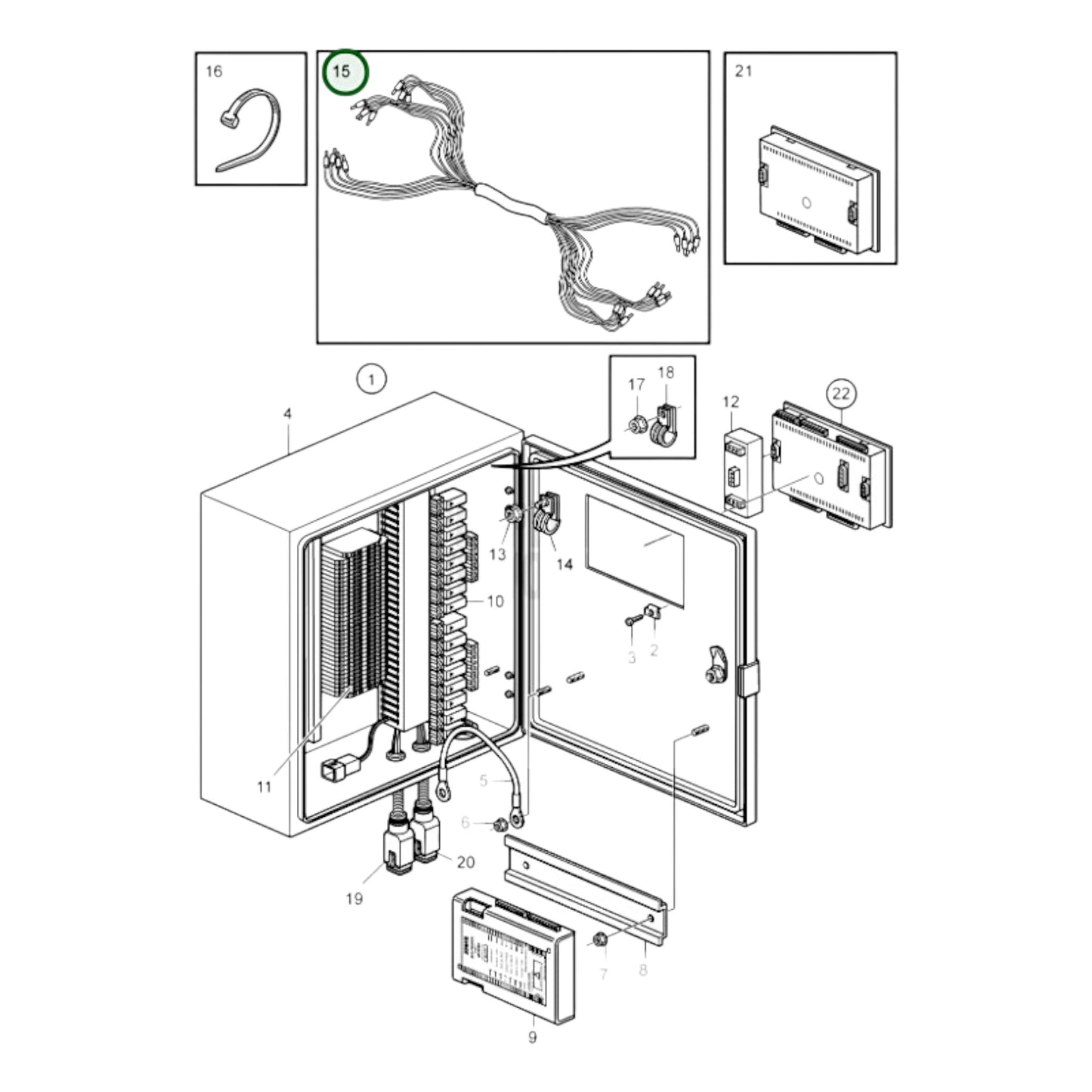 16

15

21

1

4

17

18

12

22

13

14

10

3

2

11

5

6

20

19

7

8

9