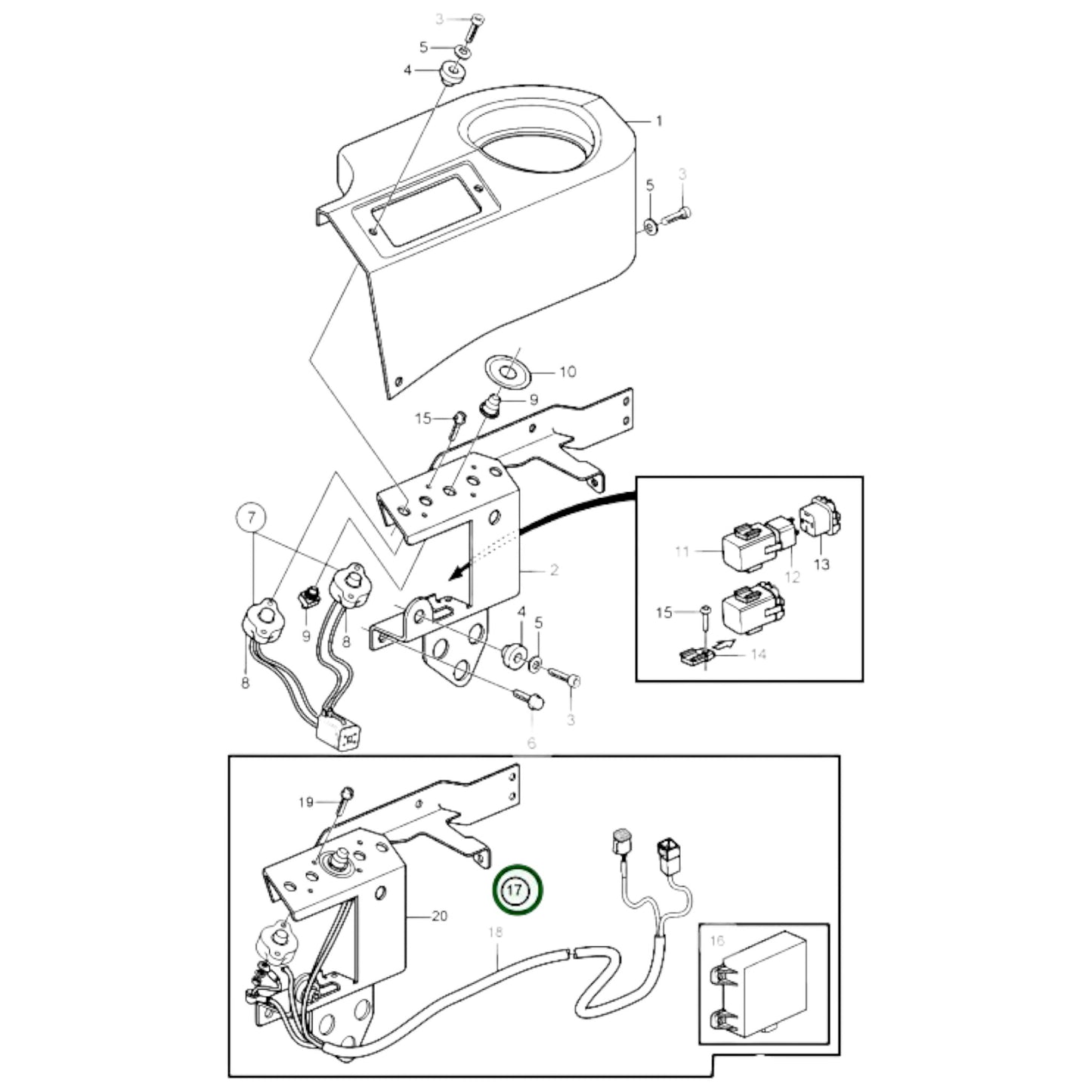 3
5
4
1
5
3
10
9
15
7
2
11
12
13
15
14
9
8
8
4
5
3
6
19
17
20
18
16