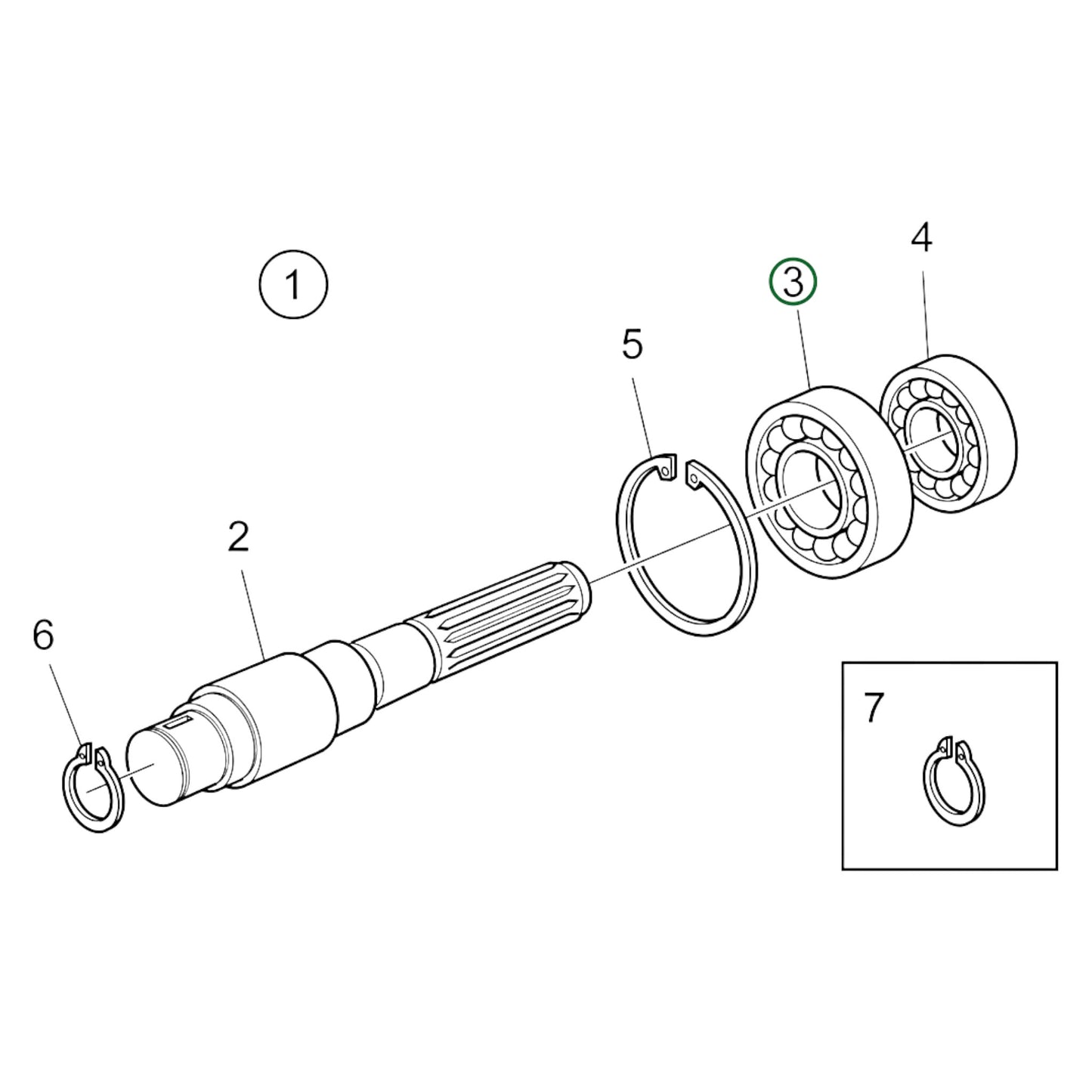 1

4

3

5

2

6

7