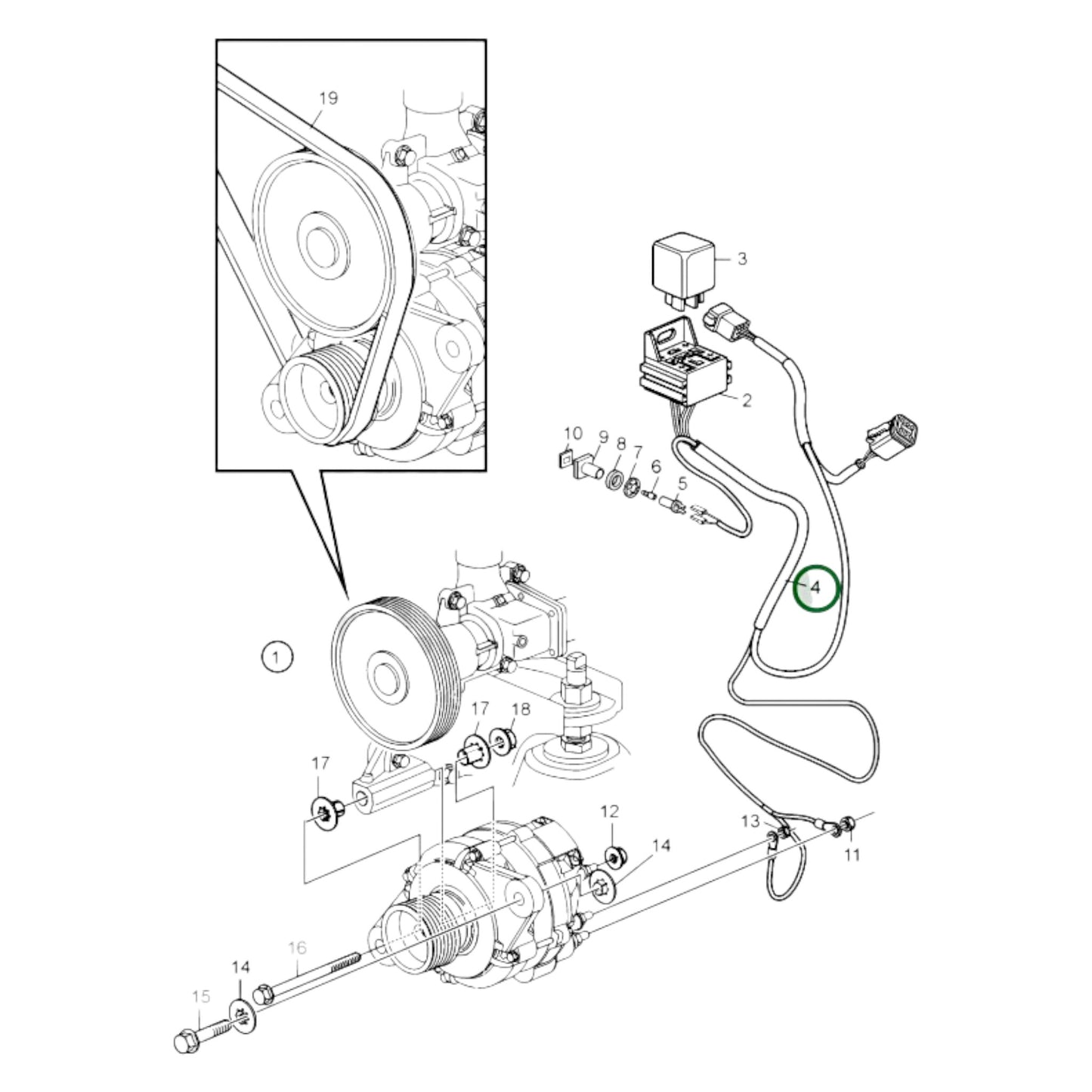 19
3
2
10 9 8 7 6 5
4
1
17 18
17
12
14
13
11
16
14
15