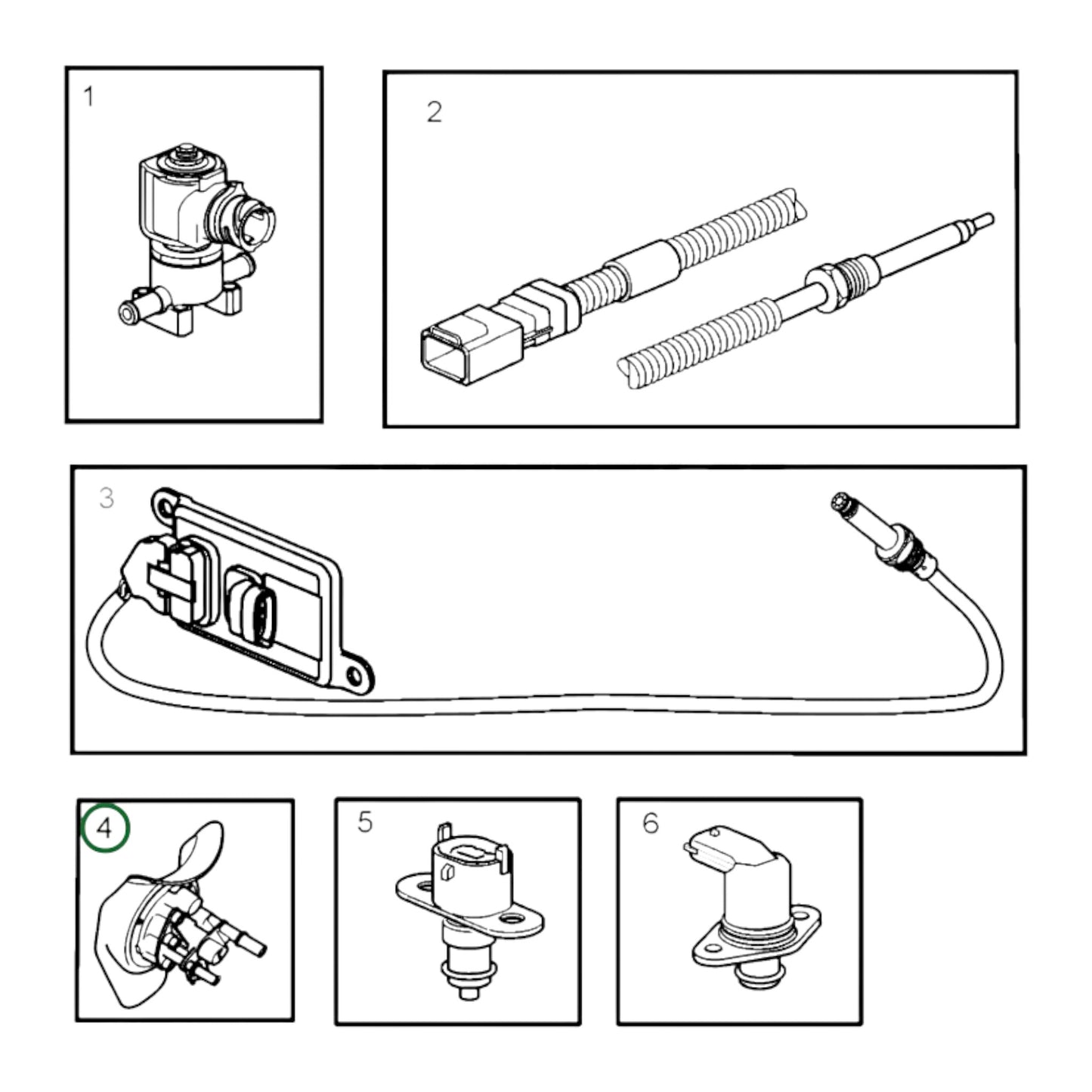 1

2

3

4

5

6