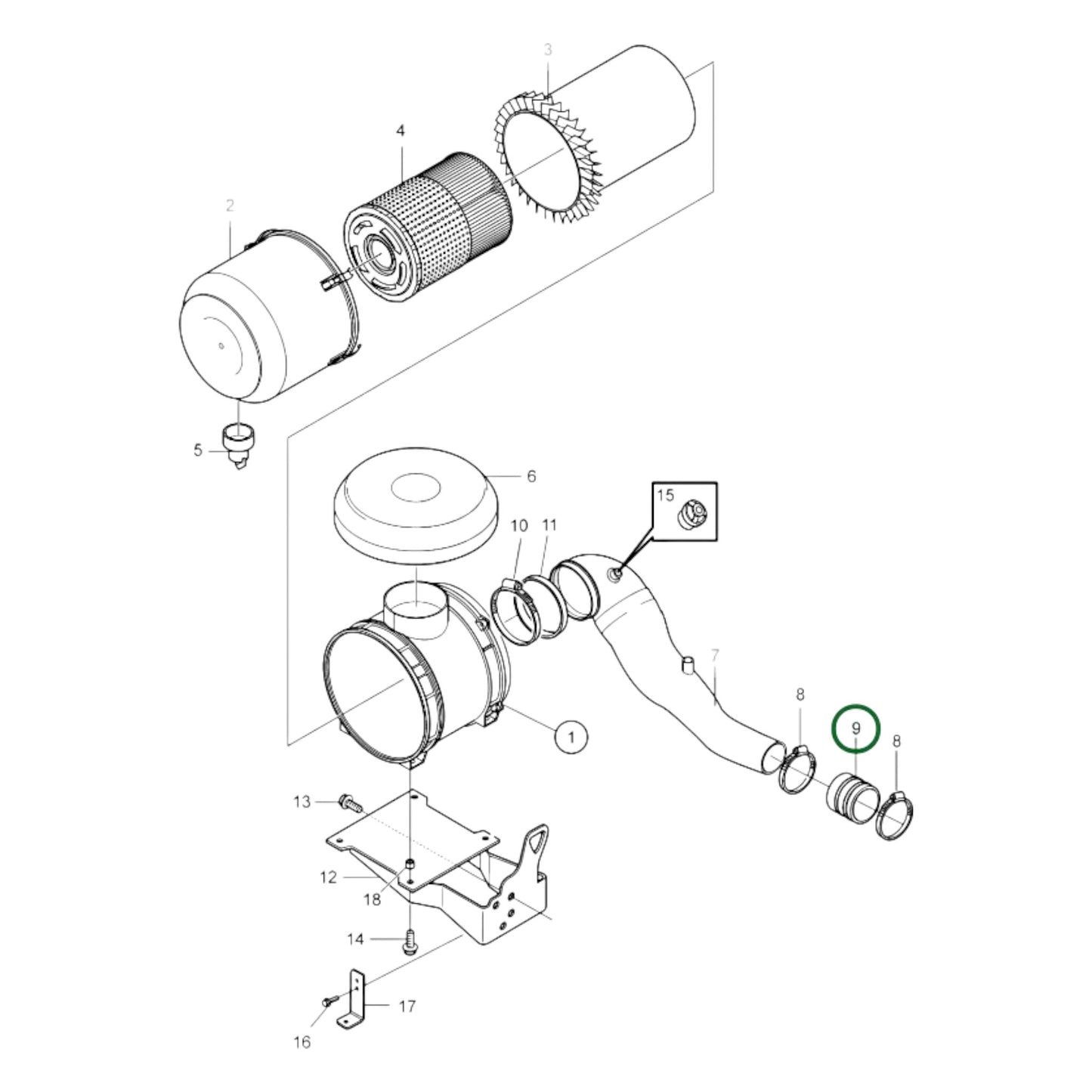 3
4
2
5
6
15
10
11
7
8
9
8
1
13
12
18
14
17
16