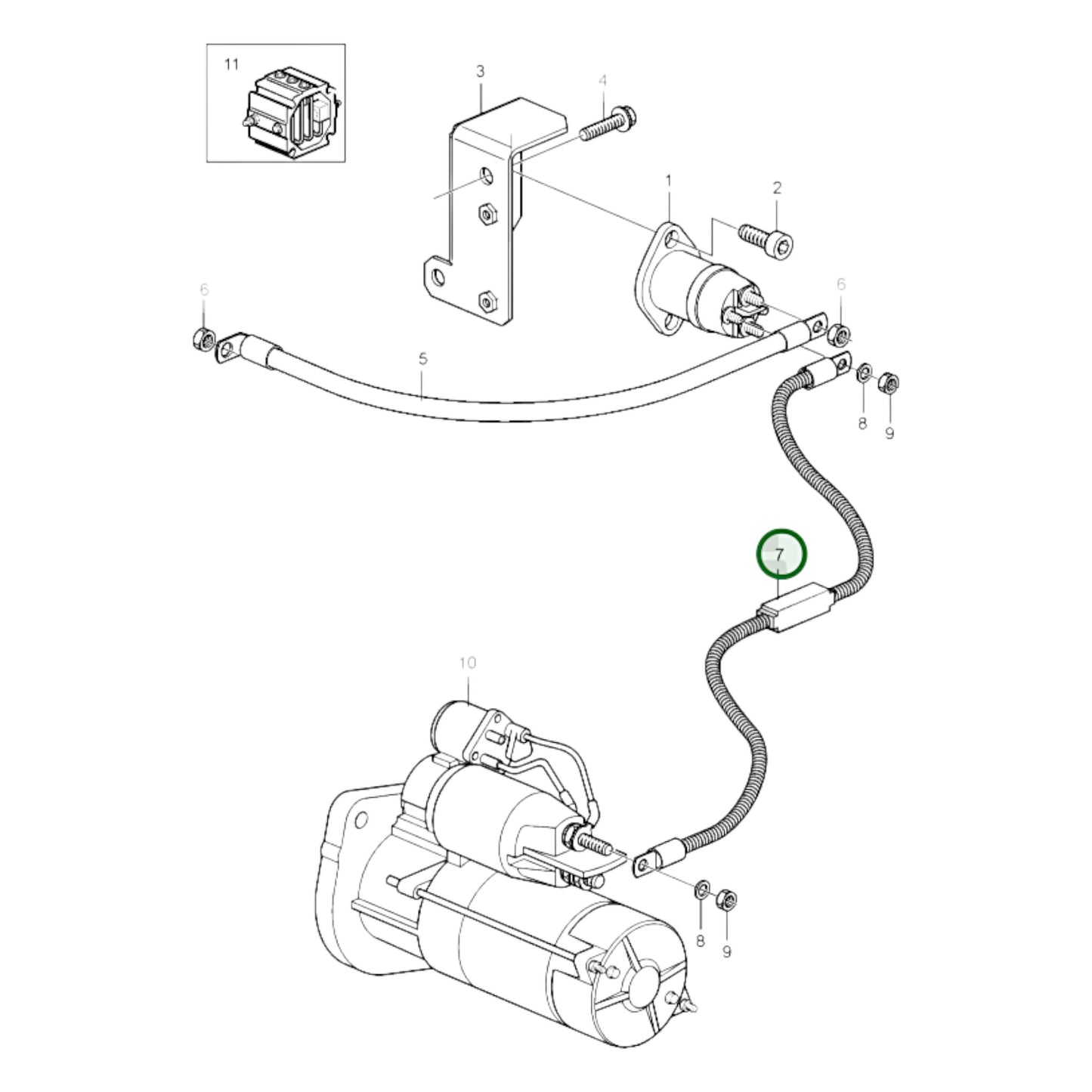 11

3

4

1

2

6

6

5

8

9

7

10

8

9