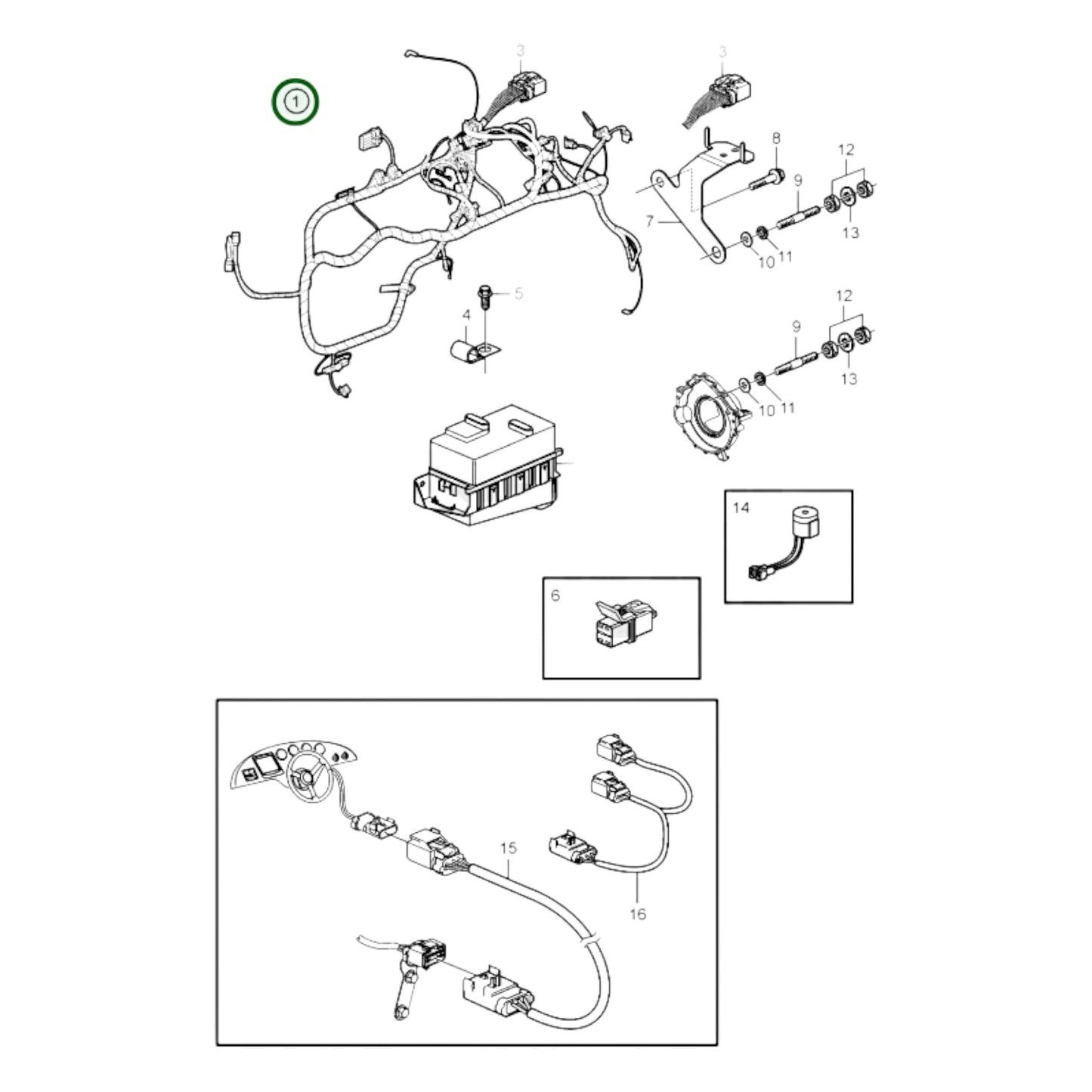 1
3
3
8
12
9
7
13
10 11
5
4
12
9
13
10 11
14
6
15
16