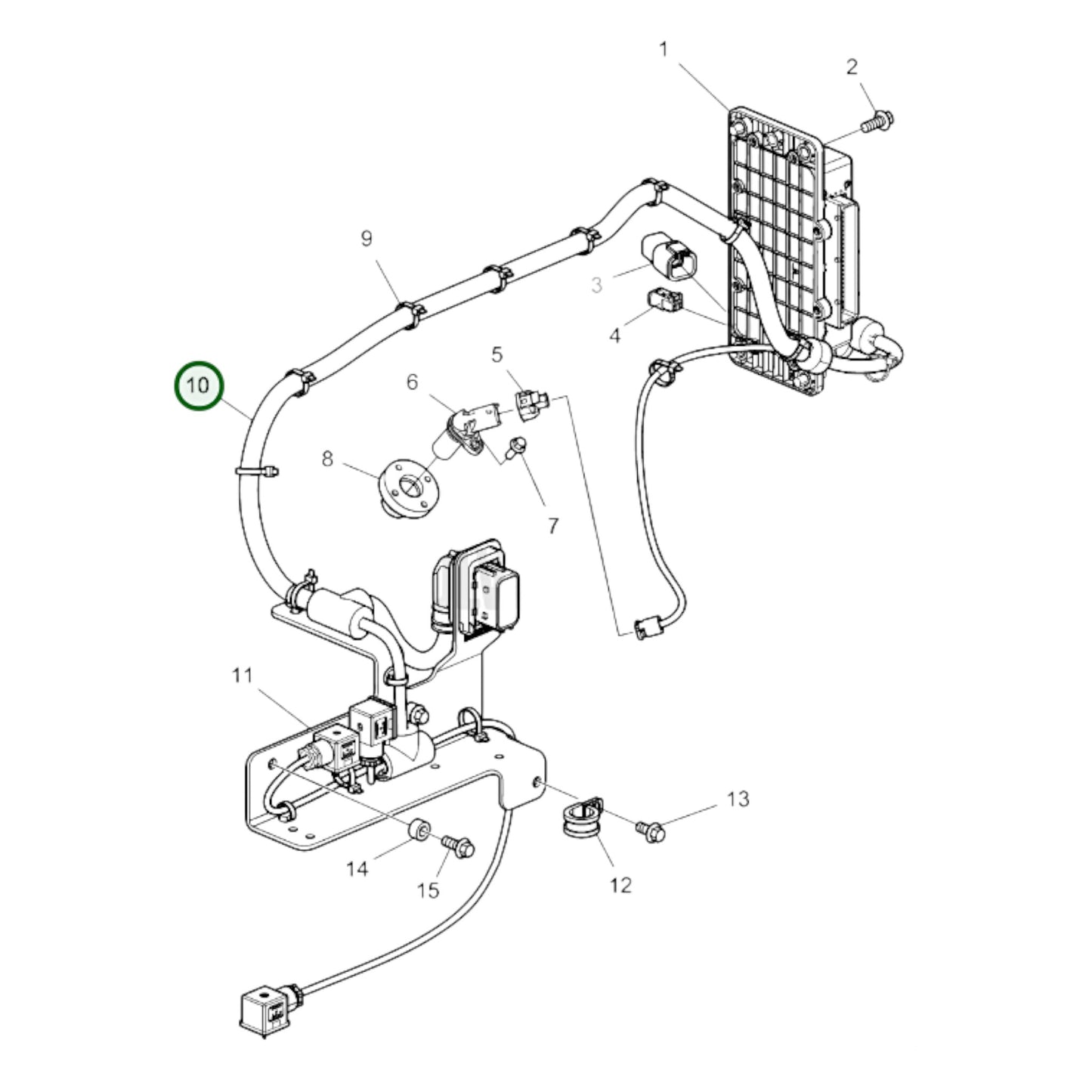 1
2
9
3
4
5
6
10
8
7
11
13
14
15
12