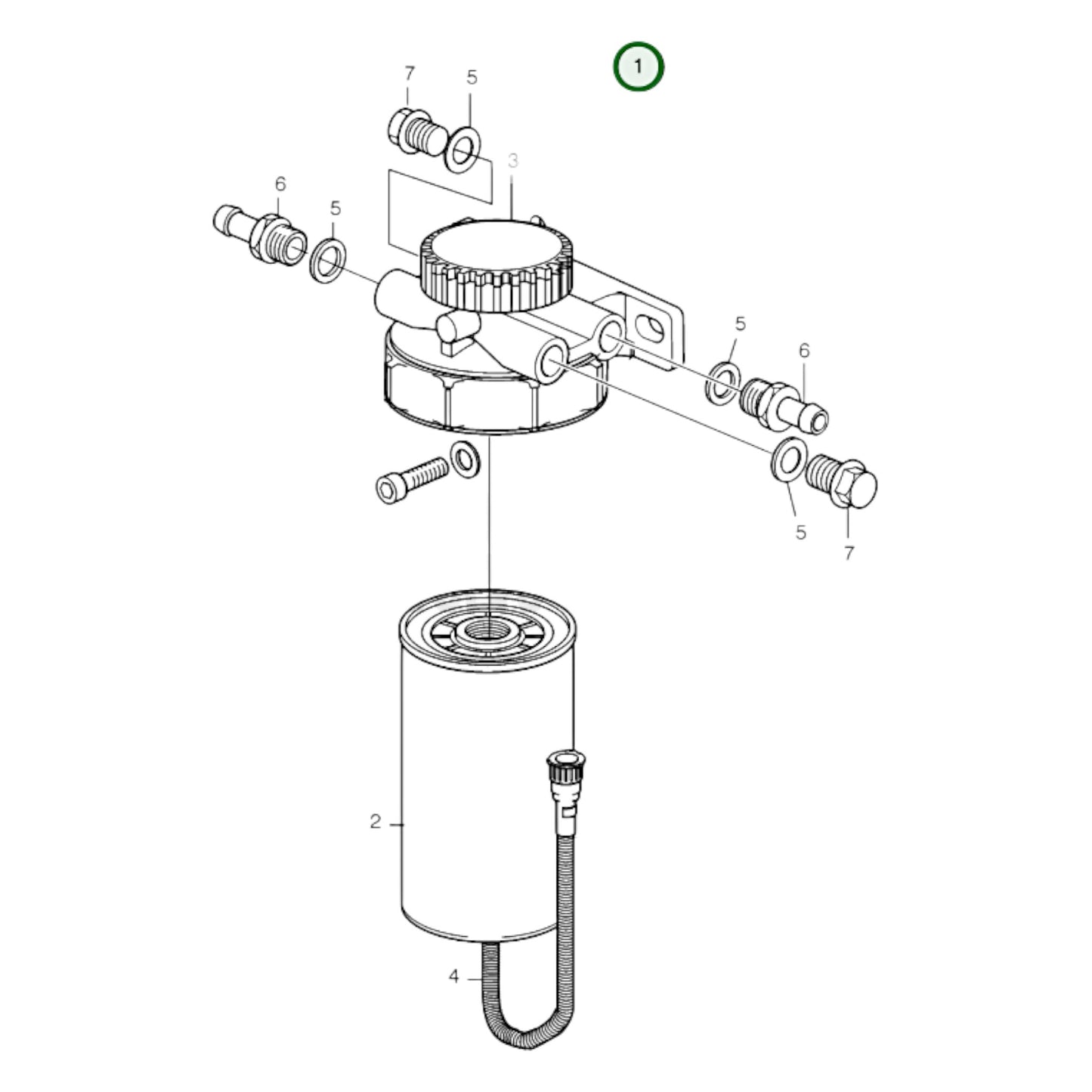 1
7
5
3
6
5
5
6
5
7
2
4