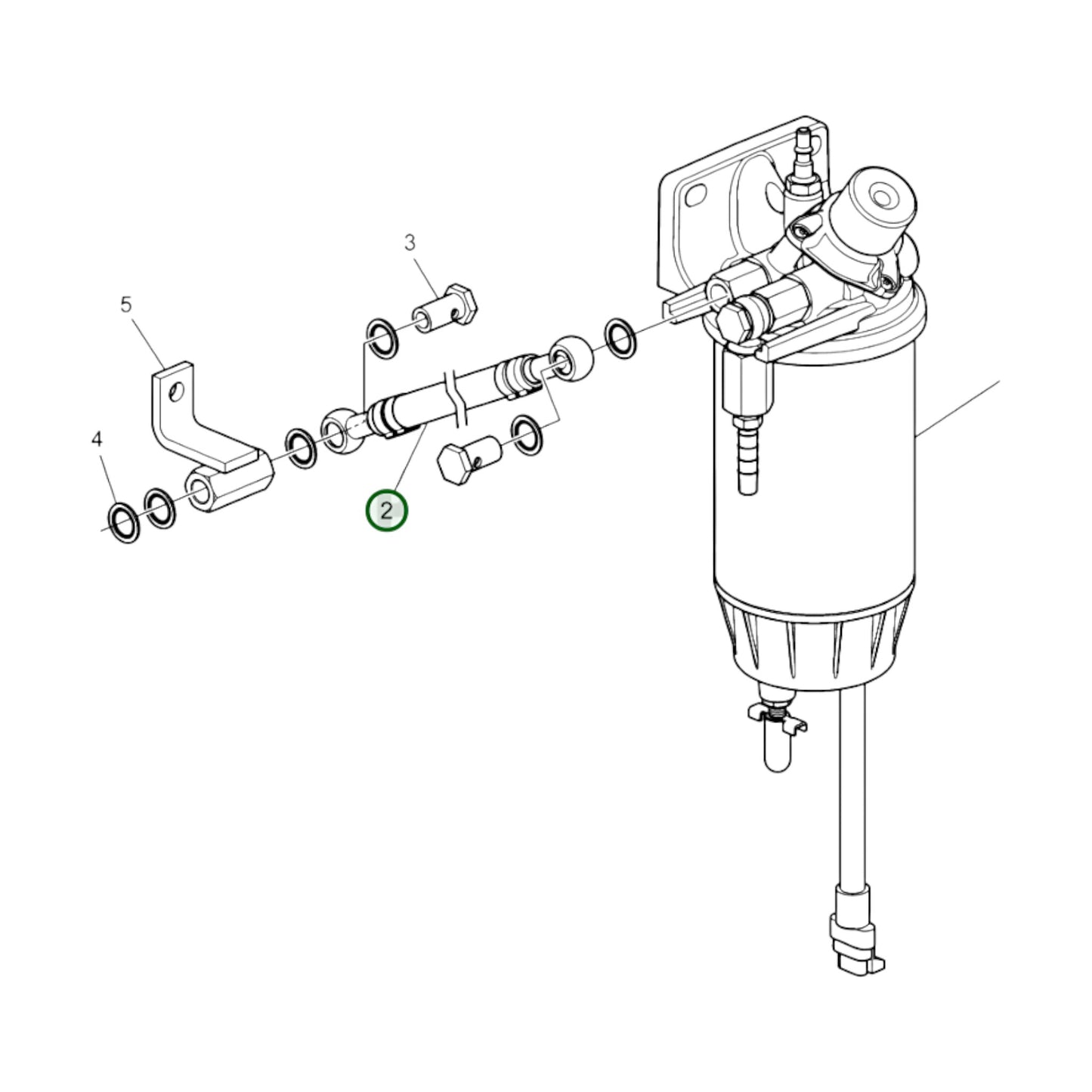 3
5
4
2