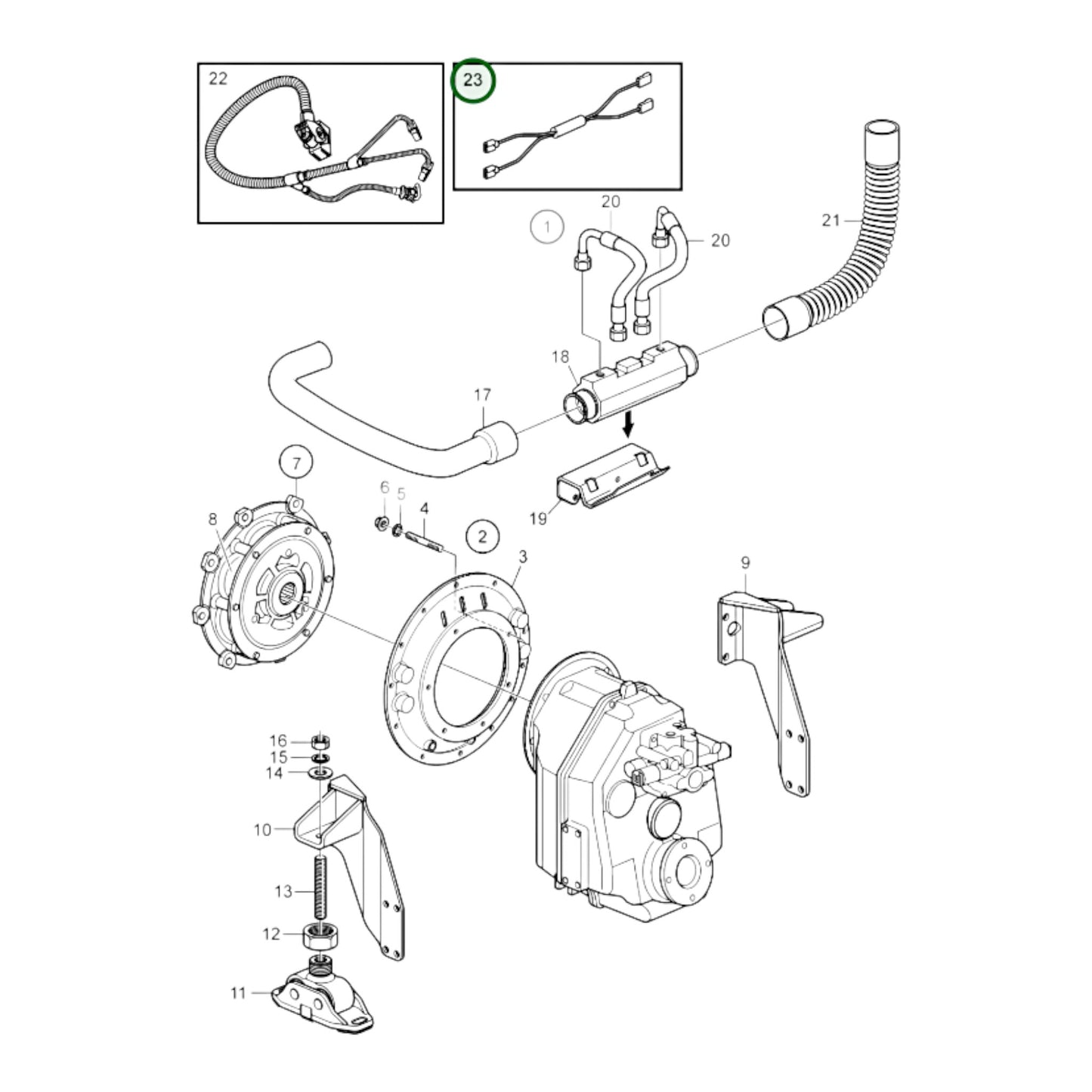 22

23

1

20

20

21

18

17

19

7

8

6

5

4

2

3

9

16

15

14

10

13

12

11