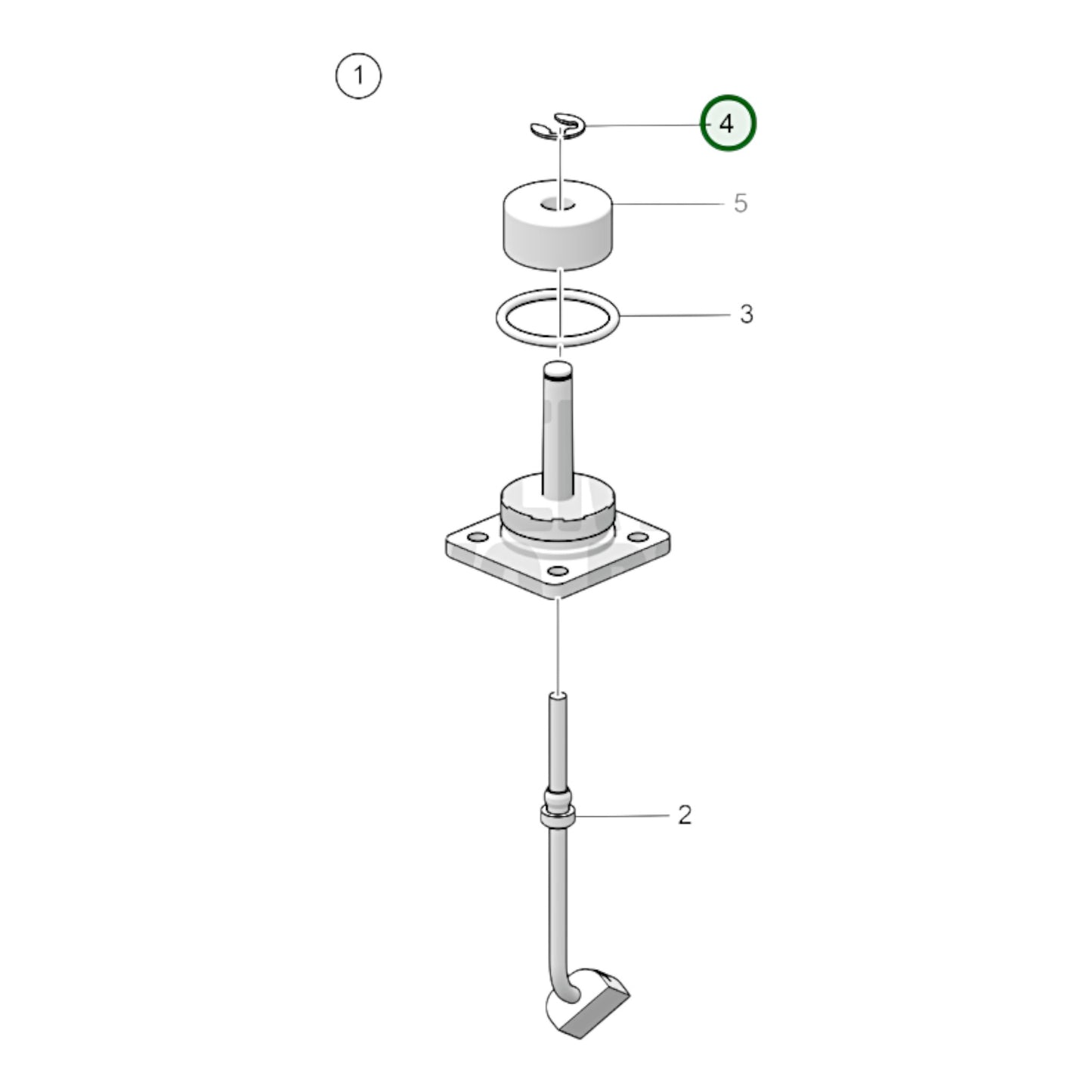 1

4

5

3

2