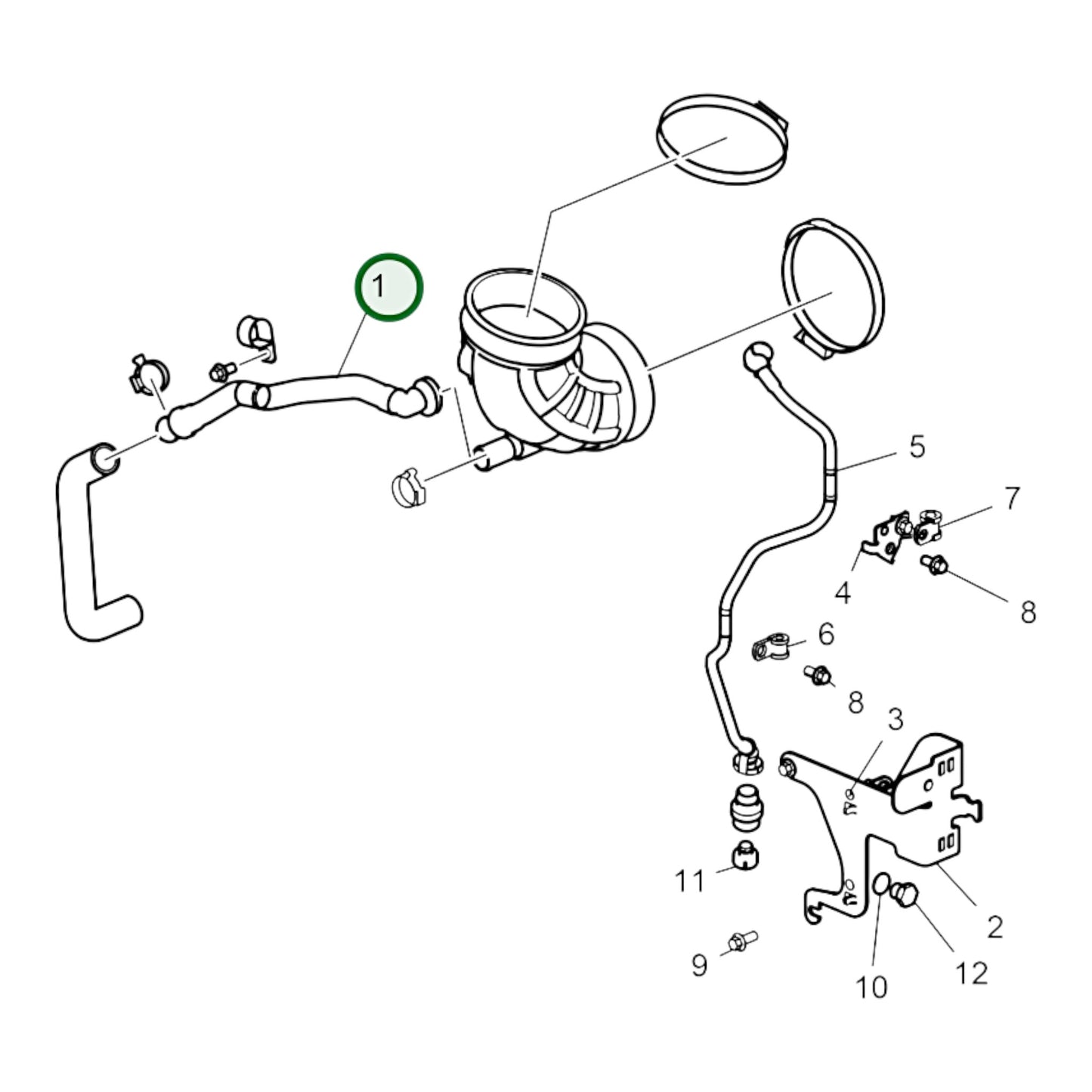 1
5
7
4
8
6
8
3
11
2
9
10
12