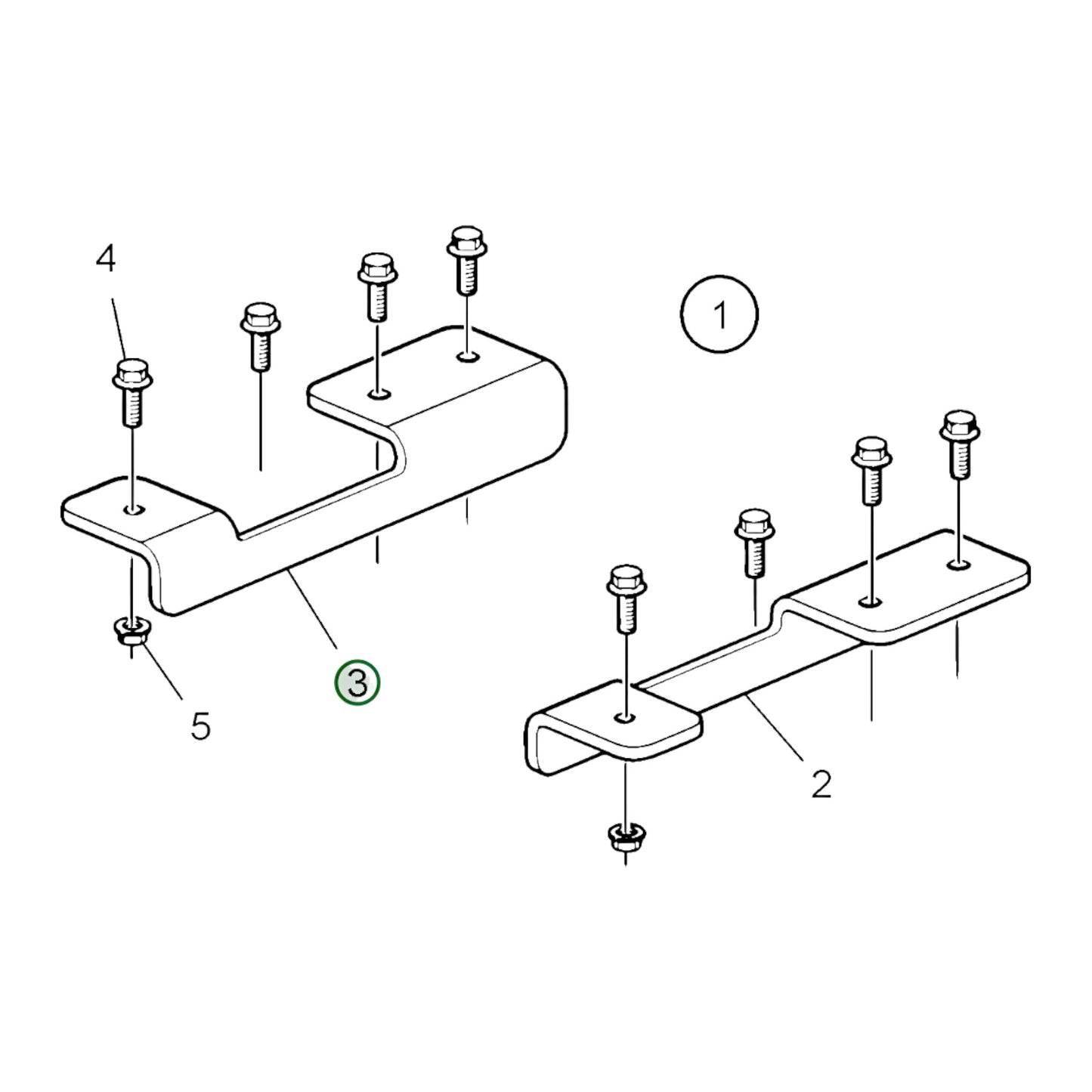 4

1

3

5

2