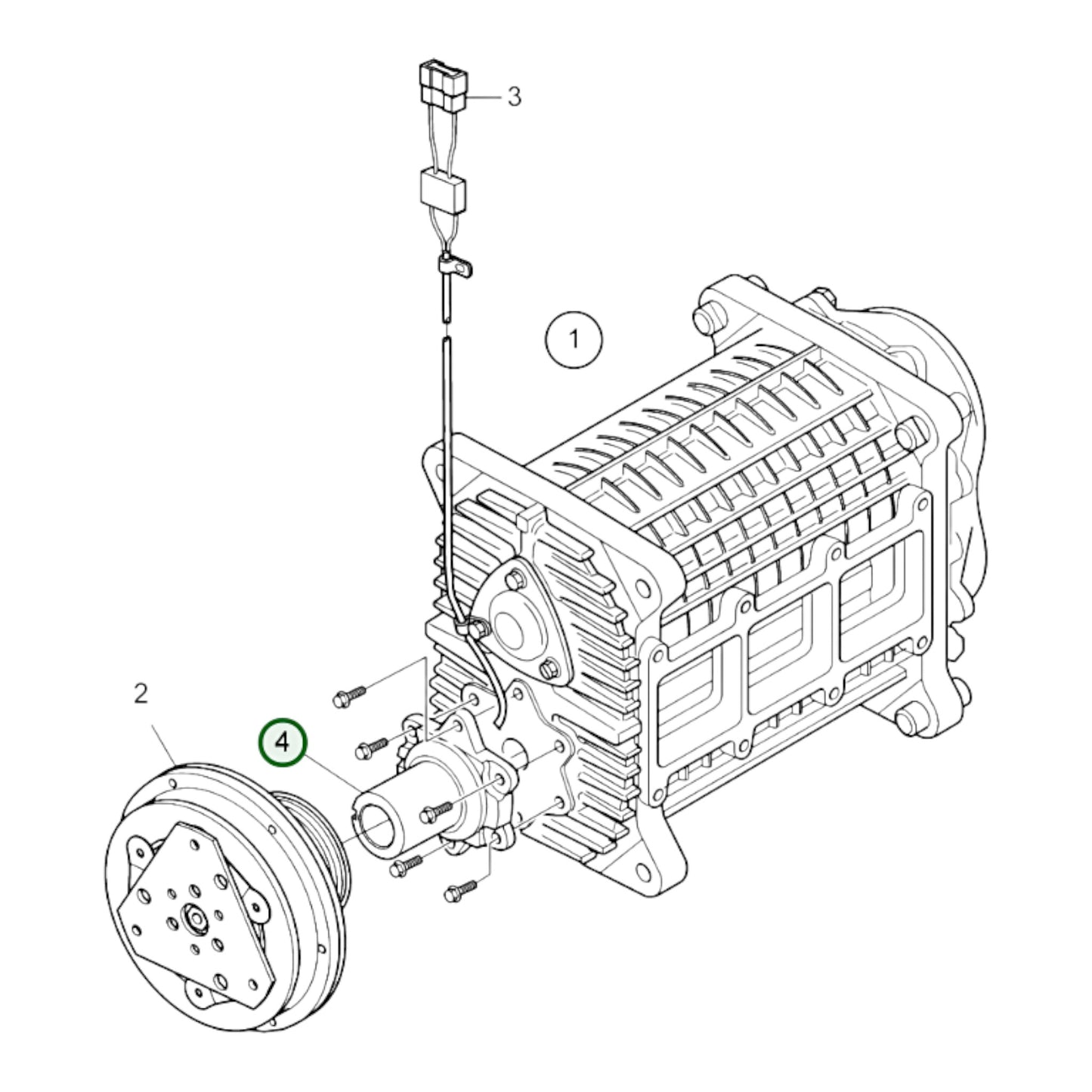 3
1
2
4