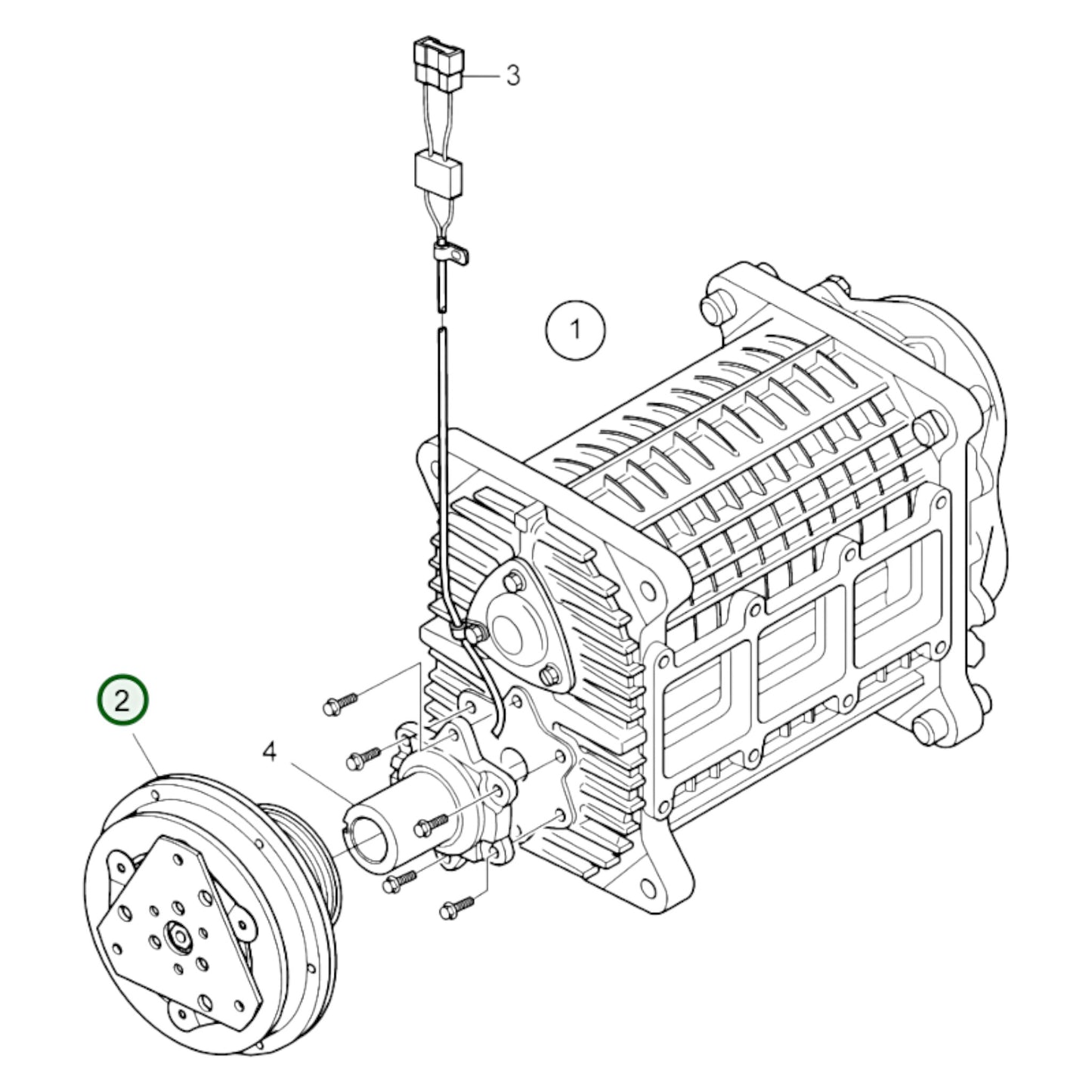 3

1

2

4